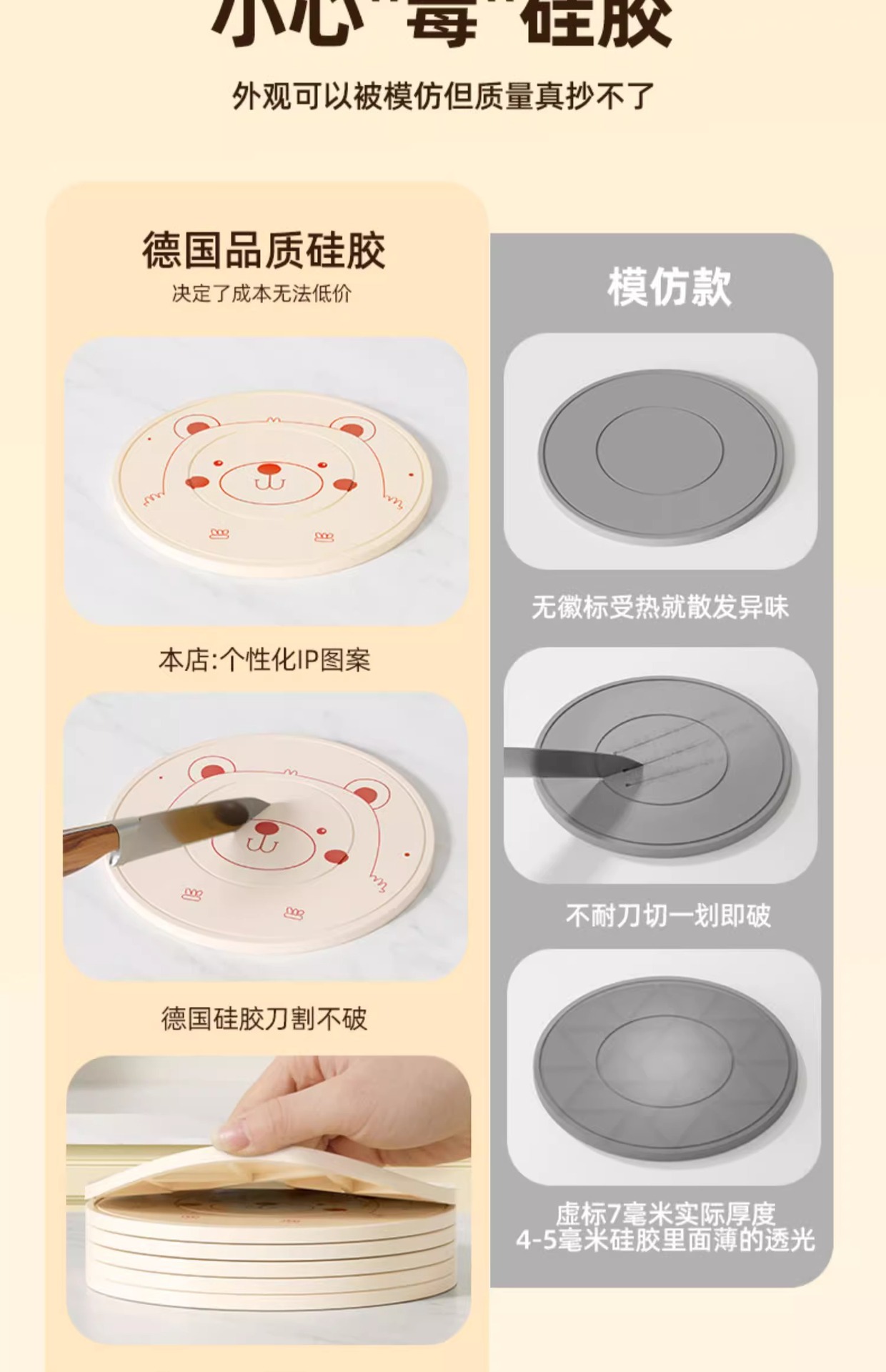 小心"毒"硅胶

外观可以被模仿但质量真抄不了

德国品质硅胶
决定了成本无法低价

本店:个性化IP图案

德国硅胶刀割不破

模仿款

无徽标受热就散发异味

不耐刀切一划即破

虚标7毫米实际厚度
4-5毫米硅胶里面薄的透光