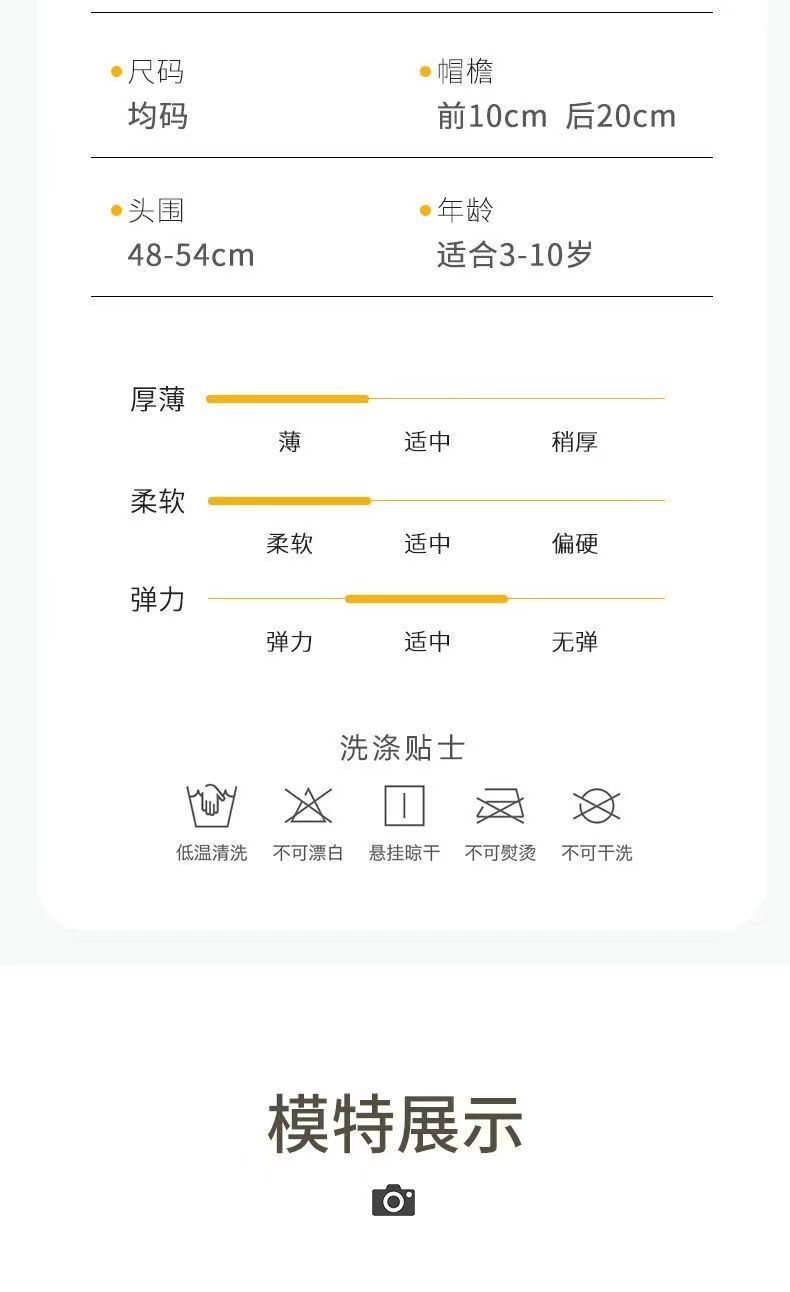 • 尺码
均码

• 帽檐
前10cm 后20cm

• 头围
48-54cm

• 年龄
适合3-10岁

厚薄
薄 适中 稍厚

柔软
柔软 适中 偏硬

弹力
弹力 适中 无弹

洗涤贴士

低温清洗 不可漂白 悬挂晾干 不可熨烫 不可干洗

模特展示