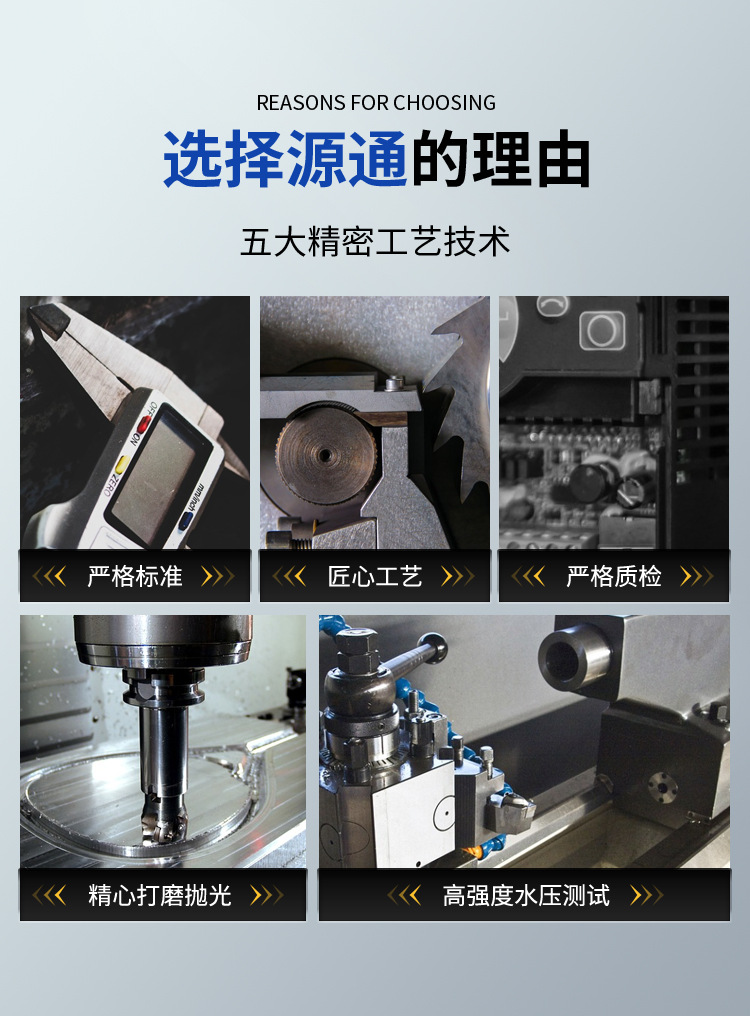 REASONS FOR CHOOSING

选择源通的理由

五大精密工艺技术

OFF ON ZERO mm/inch

严格标准

匠心工艺

严格质检

精心打磨抛光

高强度水压测试