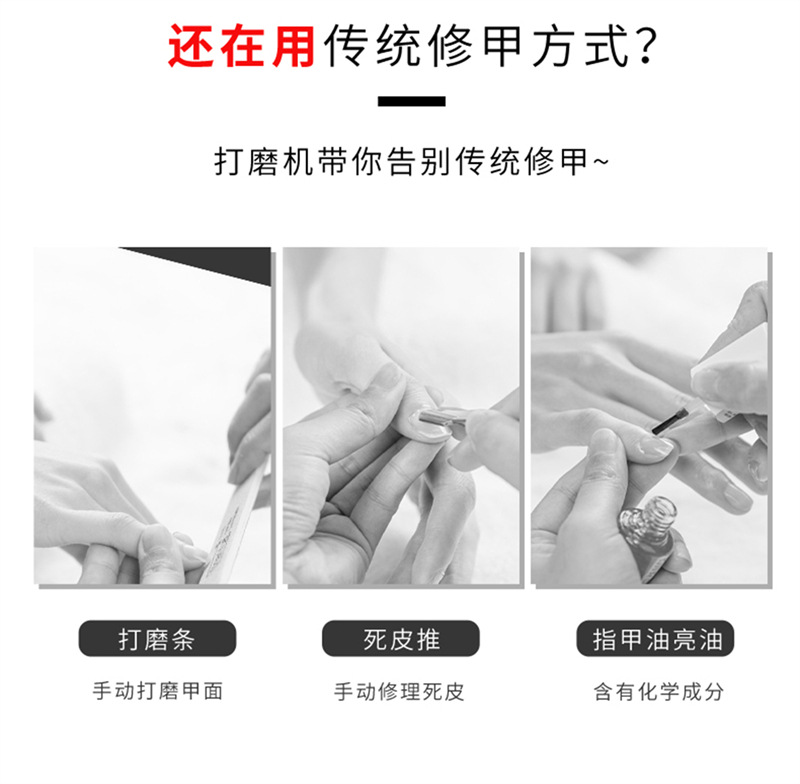 还在用传统修甲方式?

打磨机带你告别传统修甲~

打磨条

手动打磨甲面

死皮推

手动修理死皮

指甲油亮油

含有化学成分