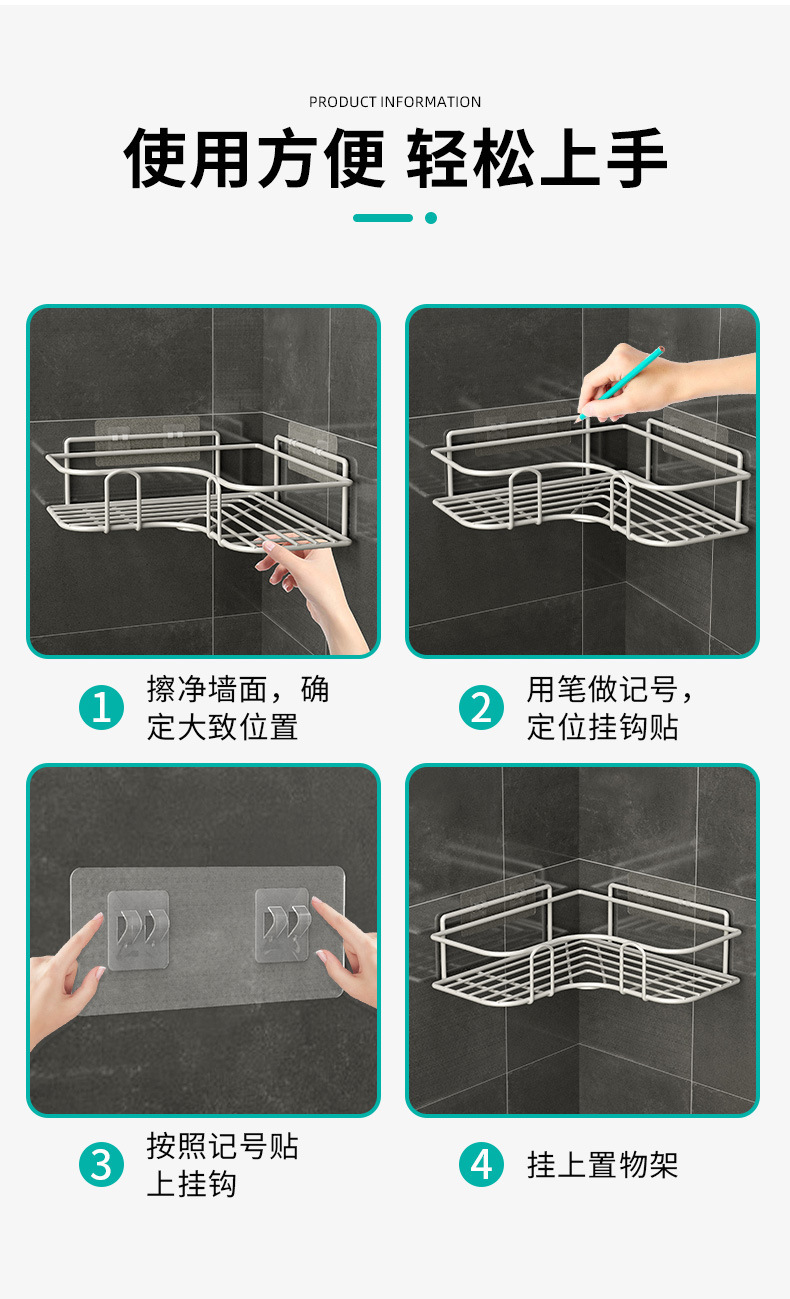 PRODUCT INFORMATION

使用方便 轻松上手

1 擦净墙面，确定大致位置

2 用笔做记号，定位挂钩贴

3 按照记号贴上挂钩

4 挂上置物架