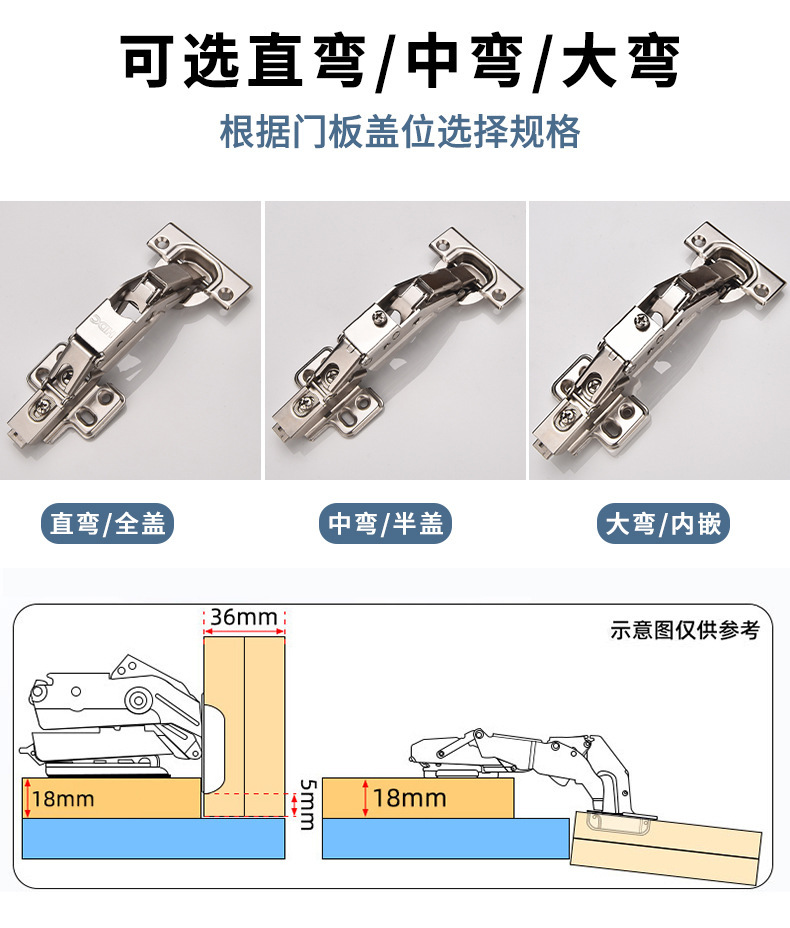 可选直弯/中弯/大弯

根据门板盖位选择规格

直弯/全盖

中弯/半盖

大弯/内嵌

36mm

示意图仅供参考

18mm

5mm

18mm