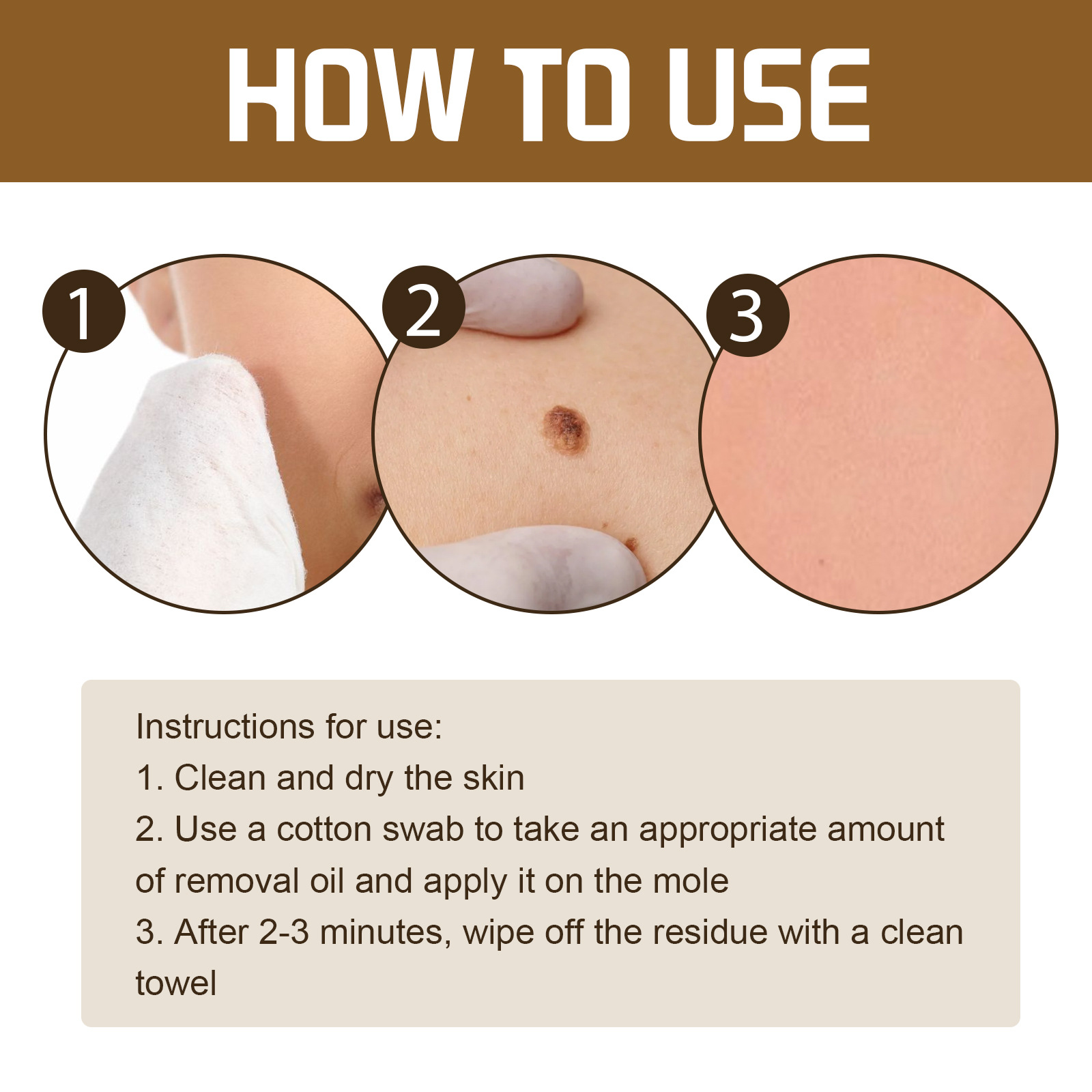 HOW TO USE

1

2

3

Instructions for use:
1. Clean and dry the skin
2. Use a cotton swab to take an appropriate amount of removal oil and apply it on the mole
3. After 2-3 minutes, wipe off the residue with a clean towel