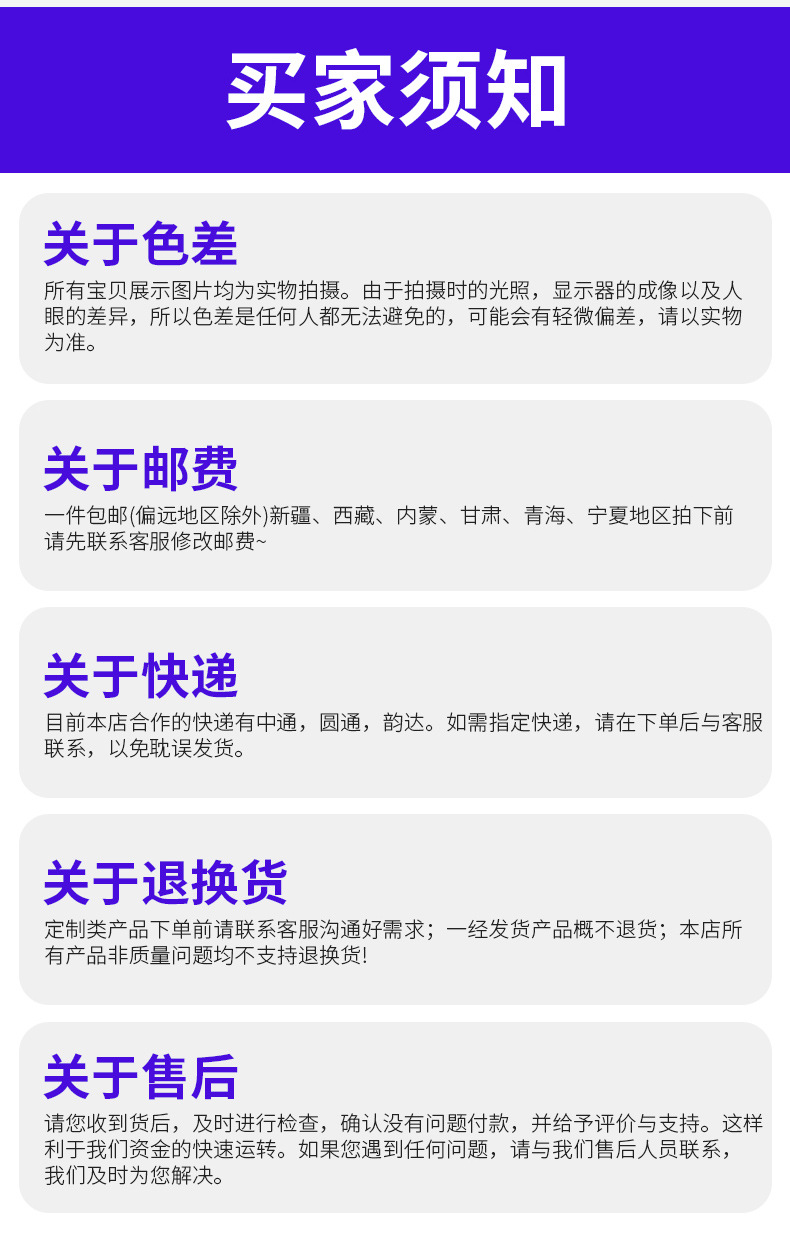 买家须知

关于色差

所有宝贝展示图片均为实物拍摄。由于拍摄时的光照，显示器的成像以及人眼的差异，所以色差是任何人都无法避免的，可能会有轻微偏差，请以实物为准。

关于邮费

一件包邮(偏远地区除外)新疆、西藏、内蒙、甘肃、青海、宁夏地区拍下前请先联系客服修改邮费~

关于快递

目前本店合作的快递有中通，圆通，韵达。如需指定快递，请在下单后与客服联系，以免耽误发货。

关于退换货

定制类产品下单前请联系客服沟通好需求；一经发货产品概不退货；本店所有产品非质量问题均不支持退换货!

关于售后

请您收到货后，及时进行检查，确认没有问题付款，并给予评价与支持。这样利于我们资金的快速运转。如果您遇到任何问题，请与我们售后人员联系，我们及时为您解决。