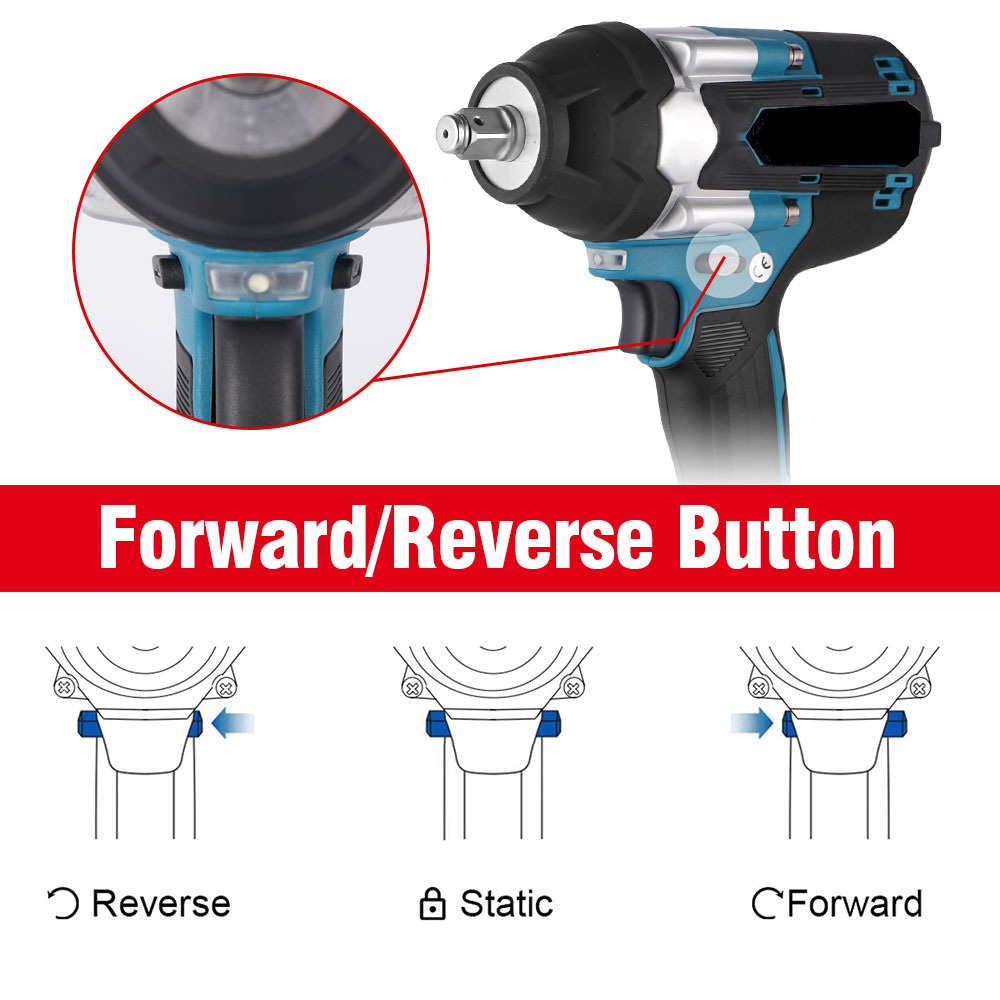 CE

Forward/Reverse Button

Reverse

Static

Forward