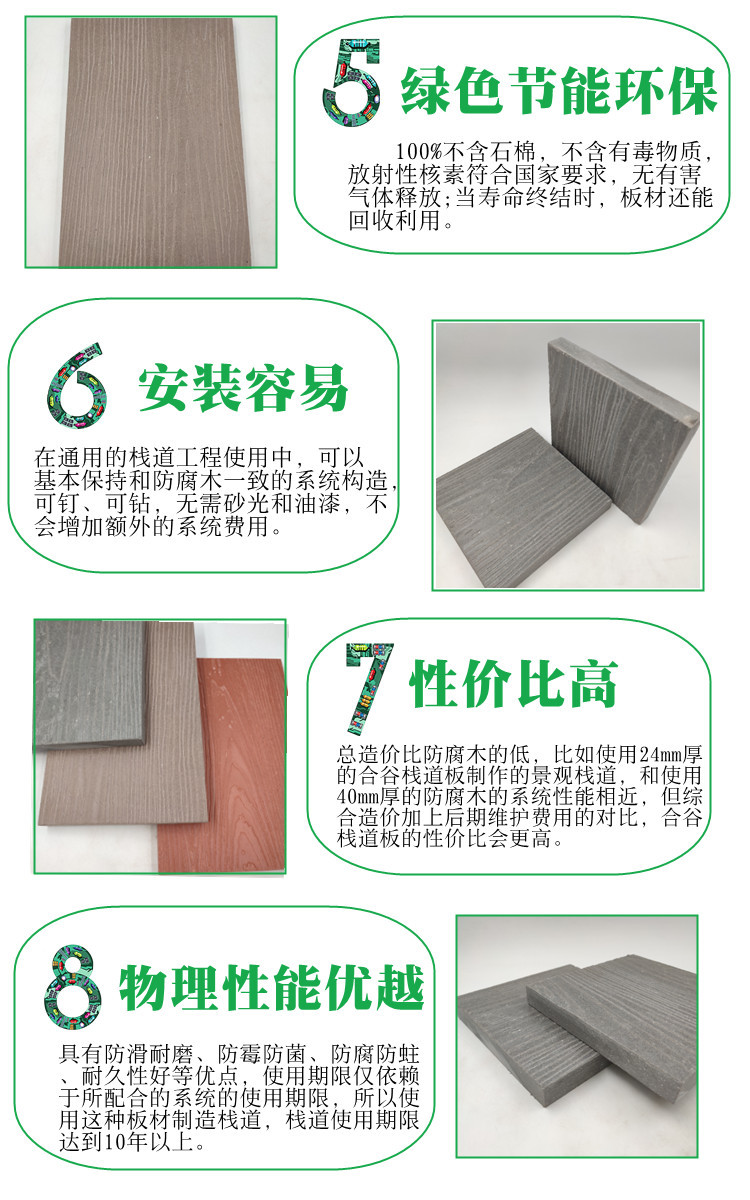 5 绿色节能环保

100%不含石棉，不含有毒物质，放射性核素符合国家要求，无有害气体释放;当寿命终结时，板材还能回收利用。

6 安装容易

在通用的栈道工程使用中，可以基本保持和防腐木一致的系统构造，可钉、可钻，无需砂光和油漆，不会增加额外的系统费用。

7 性价比高

总造价比防腐木的低，比如使用24mm厚的合谷栈道板制作的景观栈道，和使用40mm厚的防腐木的系统性能相近，但综合造价加上后期维护费用的对比，合谷栈道板的性价比会更高。

8 物理性能优越

具有防滑耐磨、防霉防菌、防腐防蛀、耐久性好等优点，使用期限仅依赖于所配合的系统的使用期限，所以使用这种板材制造栈道，栈道使用期限达到10年以上。