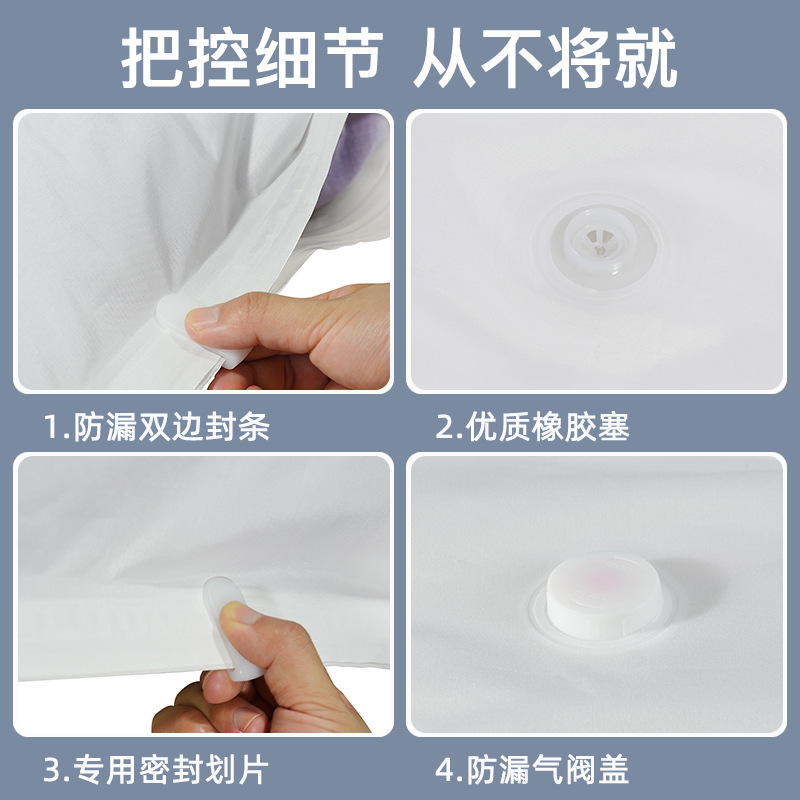 把控细节 从不将就

1.防漏双边封条

2.优质橡胶塞

3.专用密封划片

4.防漏气阀盖