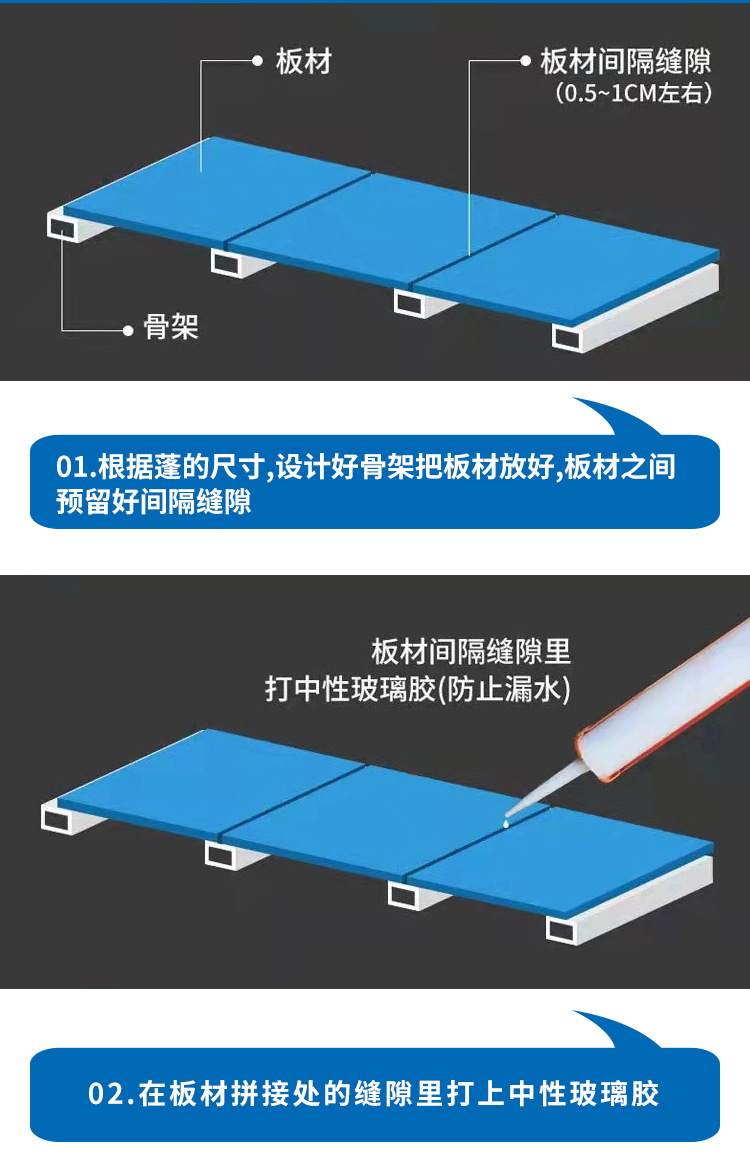 板材

板材间隔缝隙
(0.5~1CM左右)

骨架

01.根据蓬的尺寸,设计好骨架把板材放好,板材之间预留好间隔缝隙

板材间隔缝隙里
打中性玻璃胶(防止漏水)

02.在板材拼接处的缝隙里打上中性玻璃胶