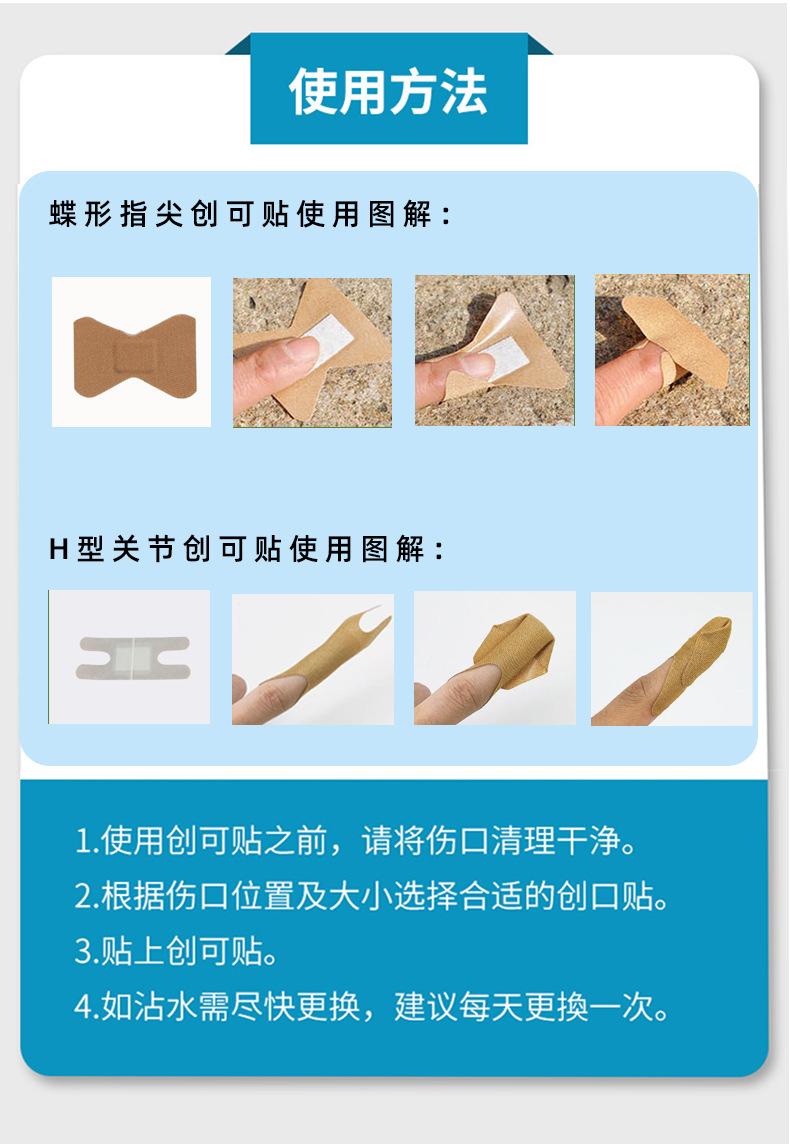 使用方法

蝶形指尖创可贴使用图解：

H型关节创可贴使用图解：

1.使用创可贴之前，请将伤口清理干净。
2.根据伤口位置及大小选择合适的创口贴。
3.贴上创可贴。
4.如沾水需尽快更换，建议每天更换一次。