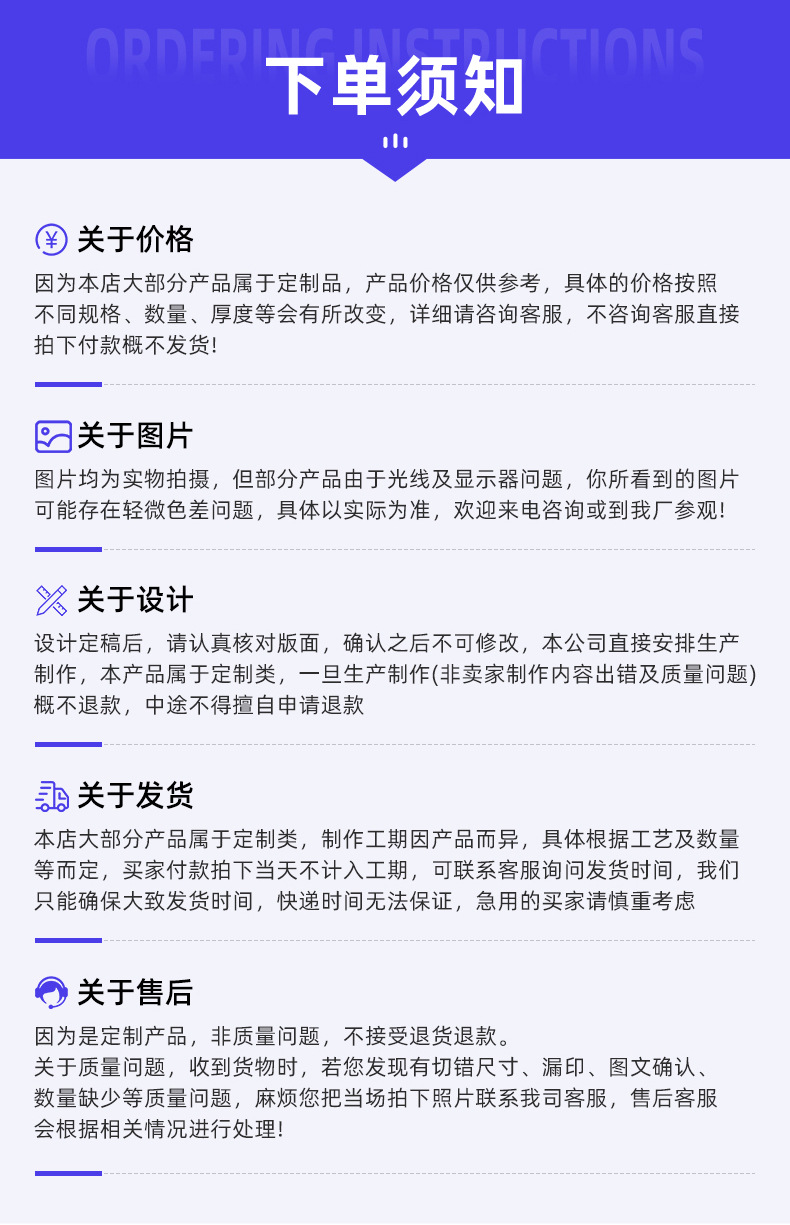 ORDERING INSTRUCTIONS

下单须知

关于价格

因为本店大部分产品属于定制品，产品价格仅供参考，具体的价格按照不同规格、数量、厚度等会有所改变，详细请咨询客服，不咨询客服直接拍下付款概不发货!

关于图片

图片均为实物拍摄，但部分产品由于光线及显示器问题，你所看到的图片可能存在轻微色差问题，具体以实际为准，欢迎来电咨询或到我厂参观!

关于设计

设计定稿后，请认真核对版面，确认之后不可修改，本公司直接安排生产制作，本产品属于定制类，一旦生产制作(非卖家制作内容出错及质量问题)概不退款，中途不得擅自申请退款

关于发货

本店大部分产品属于定制类，制作工期因产品而异，具体根据工艺及数量等而定，买家付款拍下当天不计入工期，可联系客服询问发货时间，我们只能确保大致发货时间，快递时间无法保证，急用的买家请慎重考虑

关于售后

因为是定制产品，非质量问题，不接受退货退款。
关于质量问题，收到货物时，若您发现有切错尺寸、漏印、图文确认、数量缺少等质量问题，麻烦您把当场拍下照片联系我司客服，售后客服会根据相关情况进行处理!