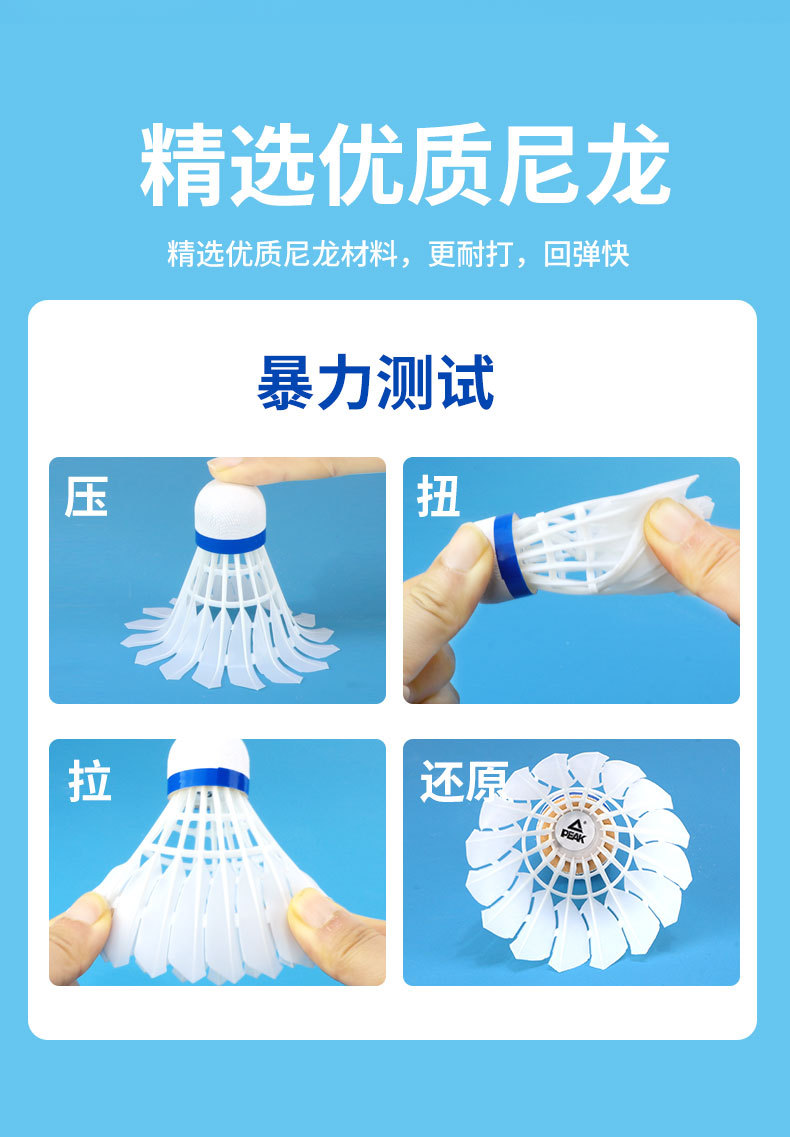 精选优质尼龙

精选优质尼龙材料，更耐打，回弹快

暴力测试

压

扭

拉

还原

PEAK