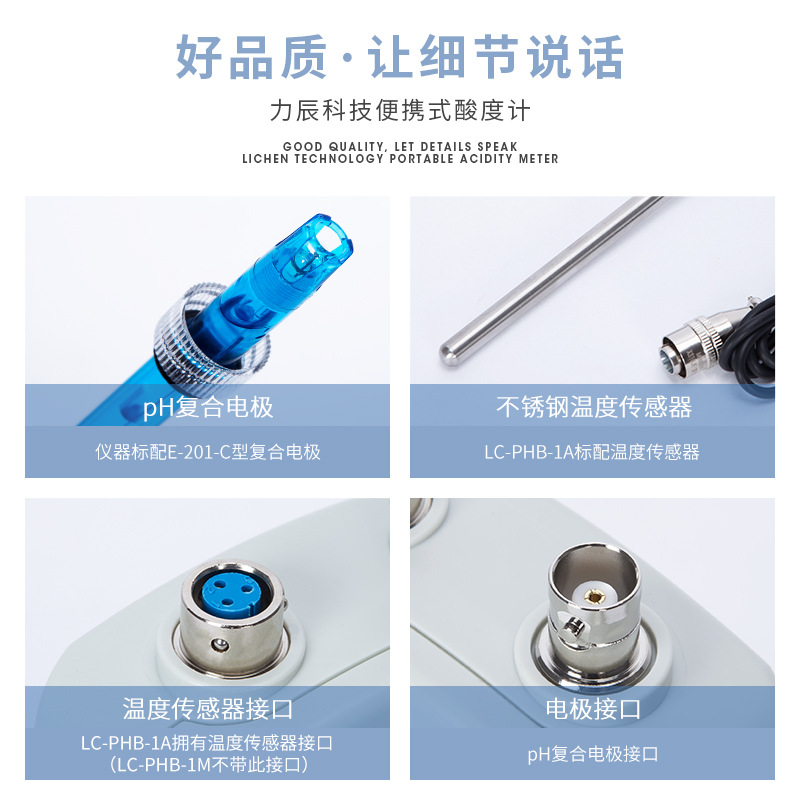 好品质·让细节说话

力辰科技便携式酸度计

GOOD QUALITY, LET DETAILS SPEAK
LICHEN TECHNOLOGY PORTABLE ACIDITY METER

pH复合电极

仪器标配E-201-C型复合电极

不锈钢温度传感器

LC-PHB-1A标配温度传感器

温度传感器接口

LC-PHB-1A拥有温度传感器接口
（LC-PHB-1M不带此接口）

电极接口

pH复合电极接口