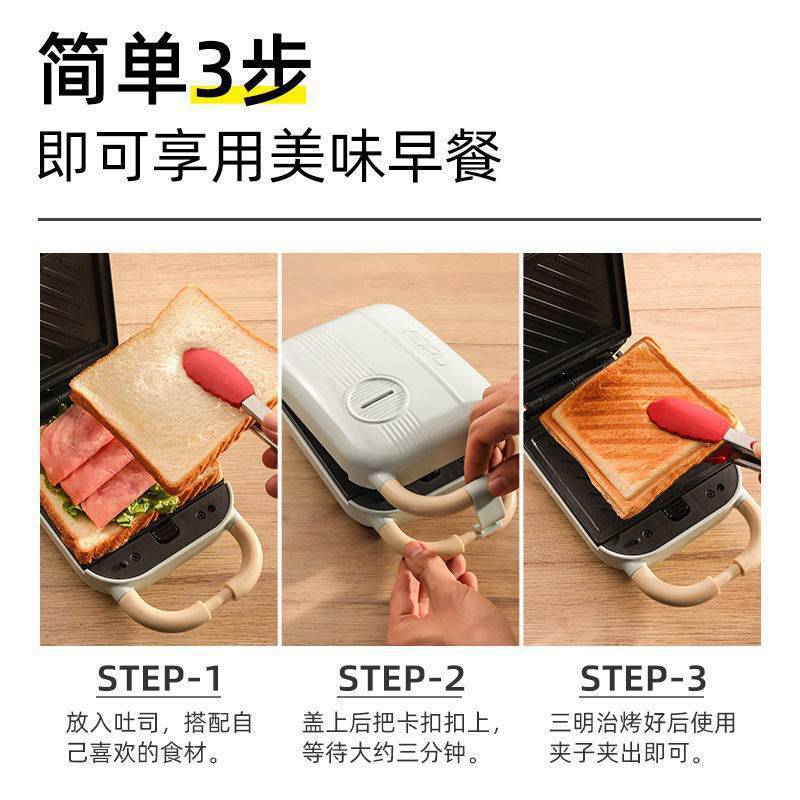 简单3步
即可享用美味早餐

STEP-1
放入吐司，搭配自己喜欢的食材。

STEP-2
盖上后把卡扣扣上，等待大约三分钟。

STEP-3
三明治烤好后使用夹子夹出即可。