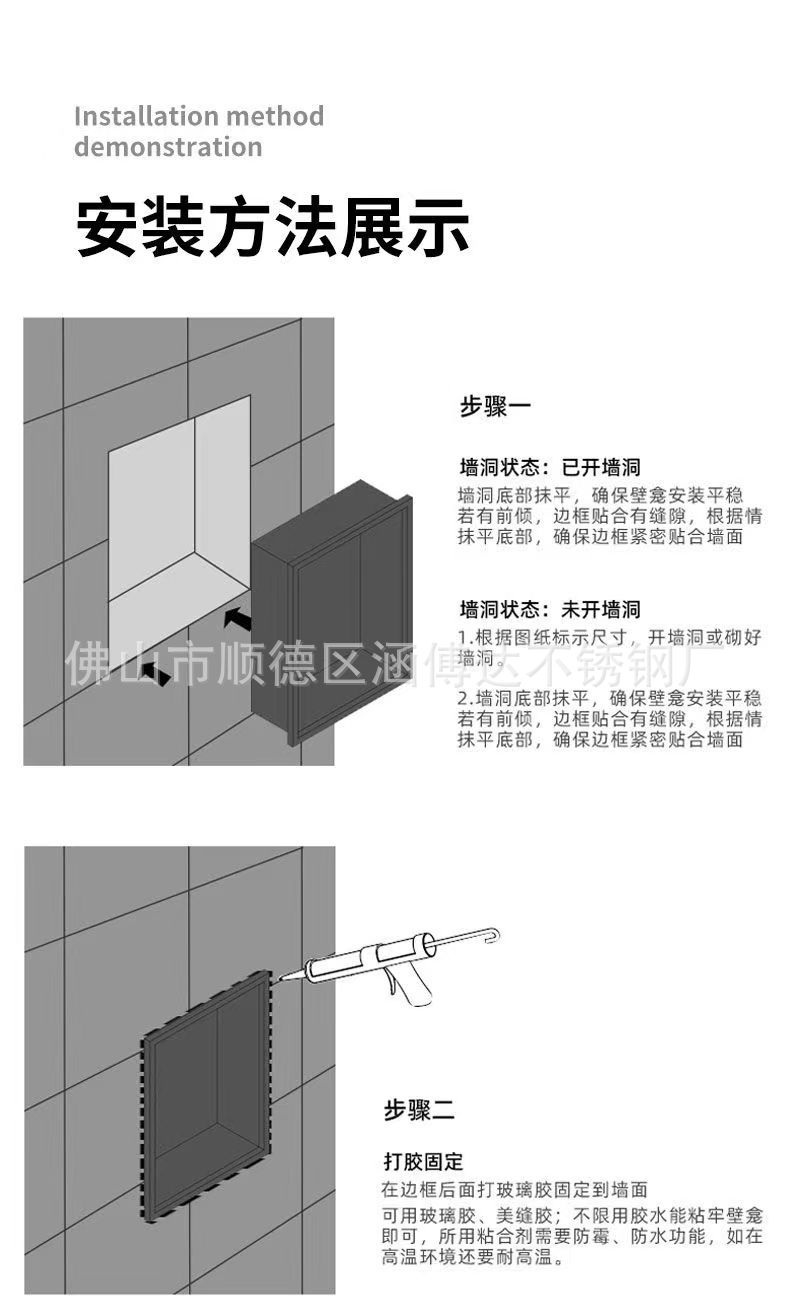 Installation method demonstration

安装方法展示

步骤一

墙洞状态：已开墙洞
墙洞底部抹平，确保壁龛安装平稳若有前倾，边框贴合有缝隙，根据情抹平底部，确保边框紧密贴合墙面

墙洞状态：未开墙洞
1.根据图纸标示尺寸，开墙洞或砌好墙洞。
2.墙洞底部抹平，确保壁龛安装平稳若有前倾，边框贴合有缝隙，根据情抹平底部，确保边框紧密贴合墙面

佛山市顺德区涵傅达不锈钢厂

步骤二

打胶固定
在边框后面打玻璃胶固定到墙面
可用玻璃胶、美缝胶；不限用胶水能粘牢壁龛即可，所用粘合剂需要防霉、防水功能，如在高温环境还要耐高温。