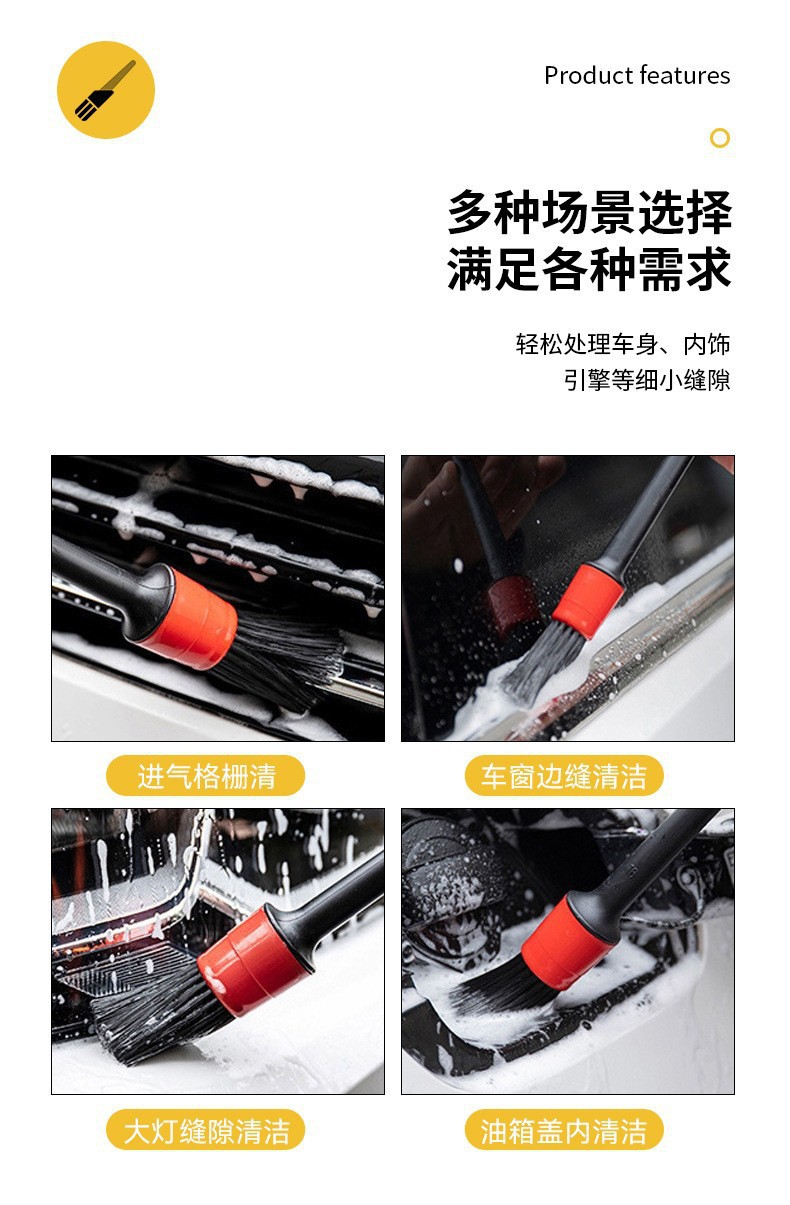 Product features

多种场景选择
满足各种需求

轻松处理车身、内饰
引擎等细小缝隙

进气格栅清

车窗边缝清洁

大灯缝隙清洁

油箱盖内清洁