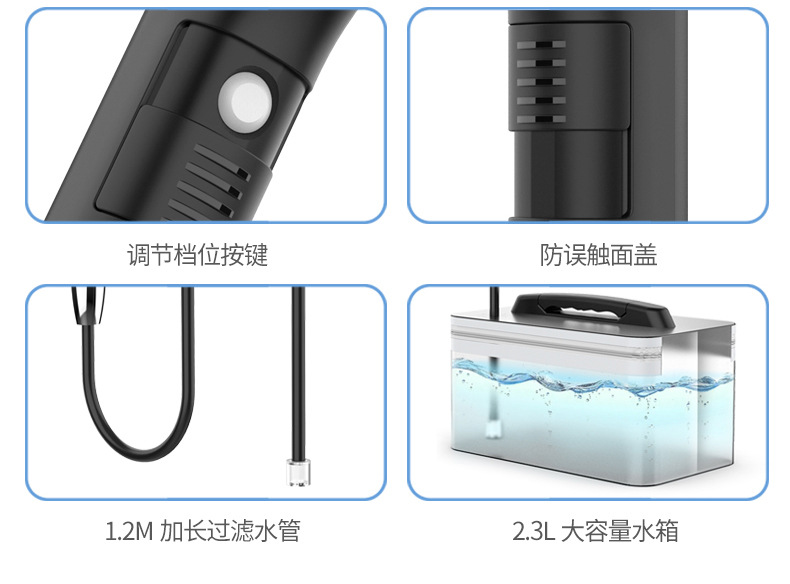 调节档位按键

防误触面盖

1.2M 加长过滤水管

2.3L 大容量水箱