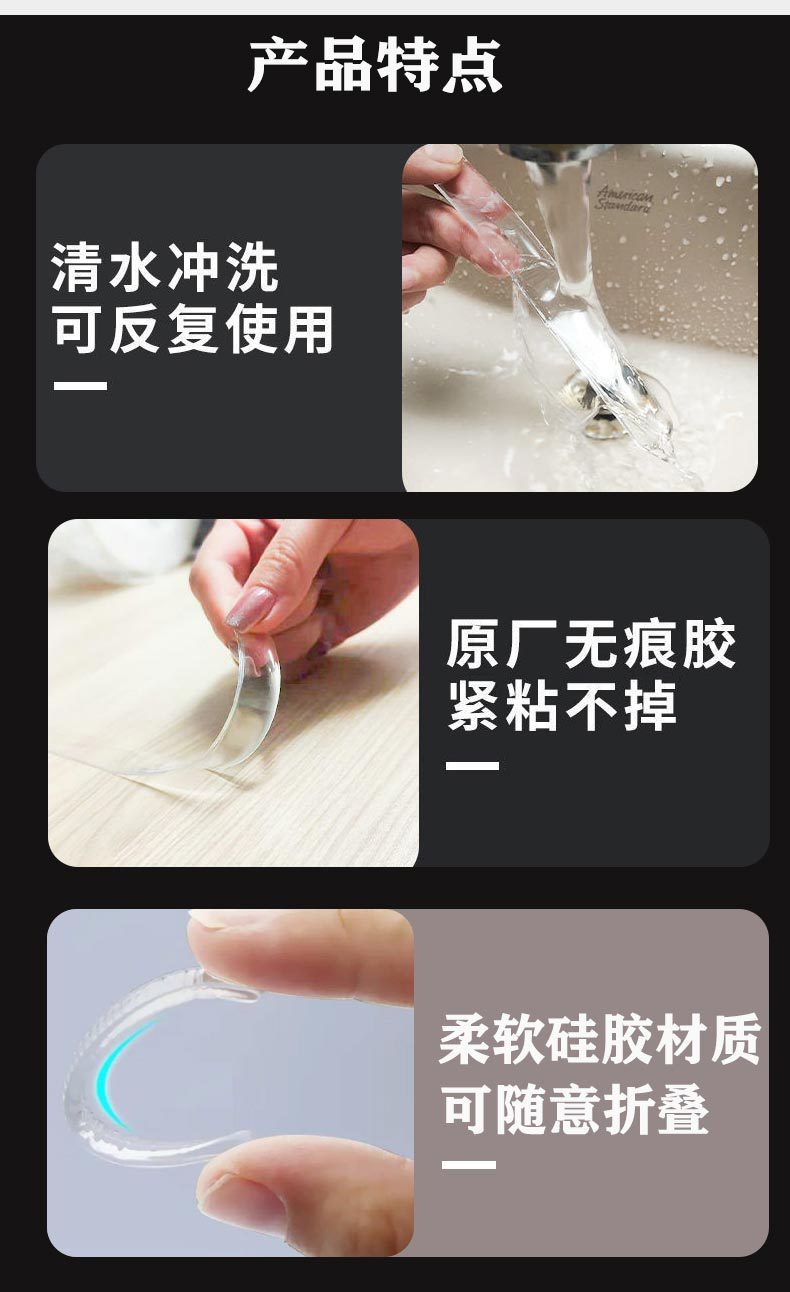 产品特点

清水冲洗
可反复使用

American Standard

原厂无痕胶
紧粘不掉

柔软硅胶材质
可随意折叠