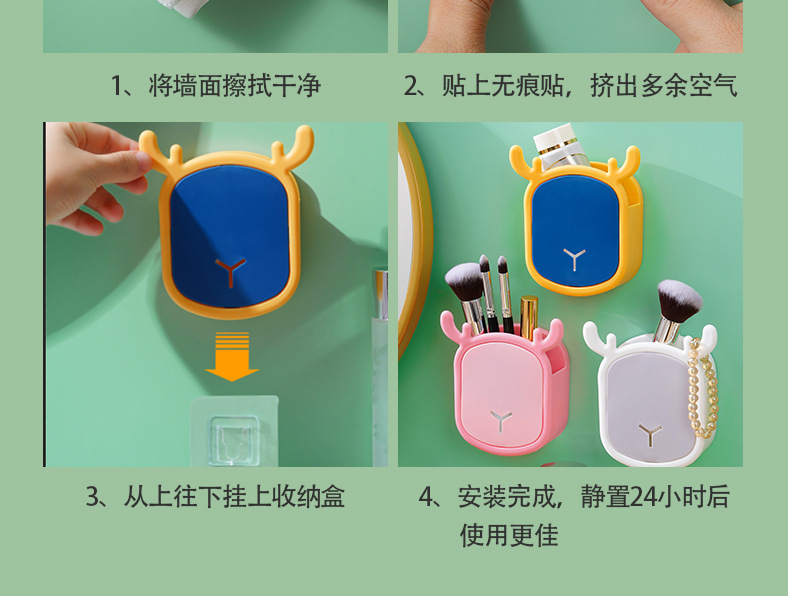 1、将墙面擦拭干净

2、贴上无痕贴，挤出多余空气

3、从上往下挂上收纳盒

4、安装完成，静置24小时后使用更佳