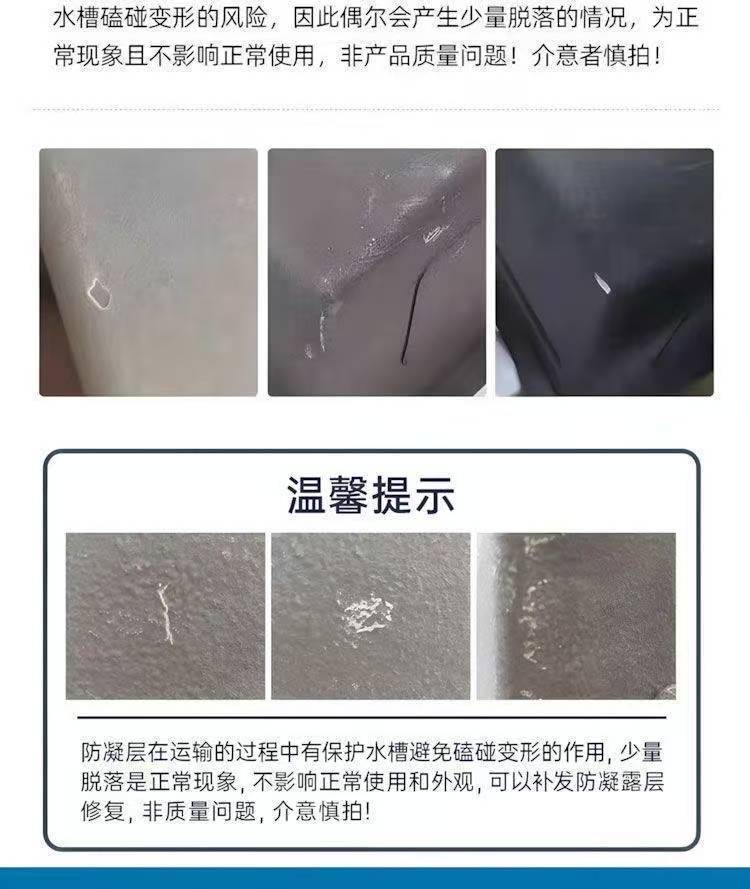 水槽磕碰变形的风险，因此偶尔会产生少量脱落的情况，为正常现象且不影响正常使用，非产品质量问题！介意者慎拍！

温馨提示

防凝层在运输的过程中有保护水槽避免磕碰变形的作用，少量脱落是正常现象，不影响正常使用和外观，可以补发防凝露层修复，非质量问题，介意慎拍！