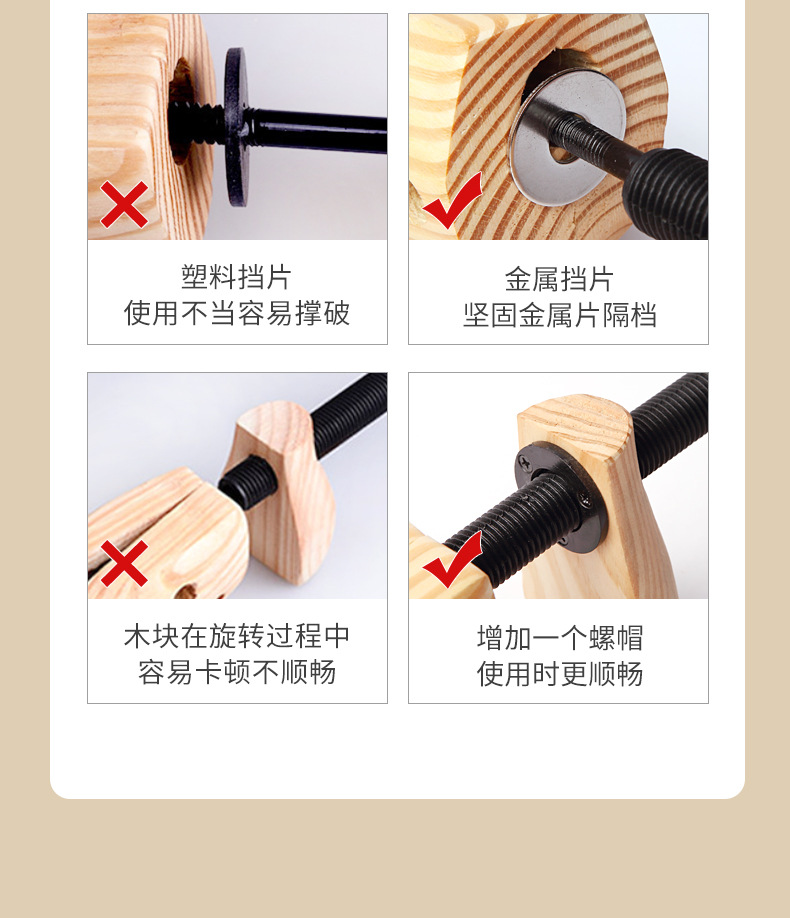 塑料挡片
使用不当容易撑破

金属挡片
坚固金属片隔档

木块在旋转过程中
容易卡顿不顺畅

增加一个螺帽
使用时更顺畅