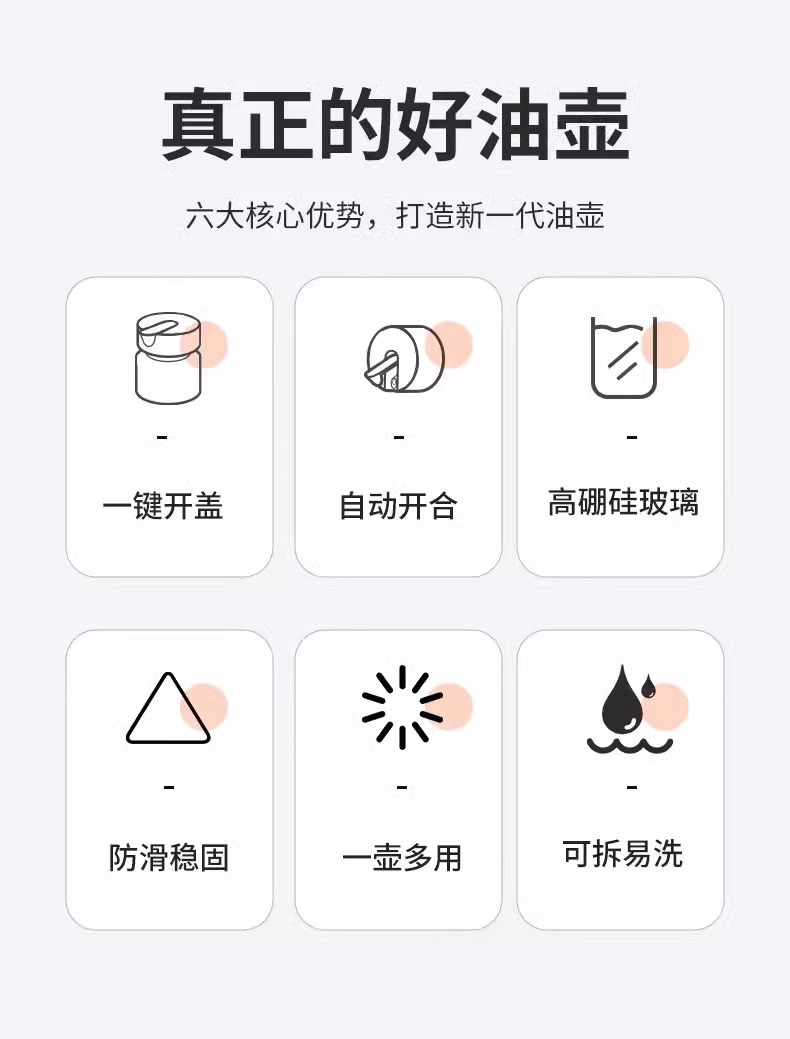 真正的好油壶

六大核心优势，打造新一代油壶

-

一键开盖

-

自动开合

-

高硼硅玻璃

-

防滑稳固

-

一壶多用

-

可拆易洗