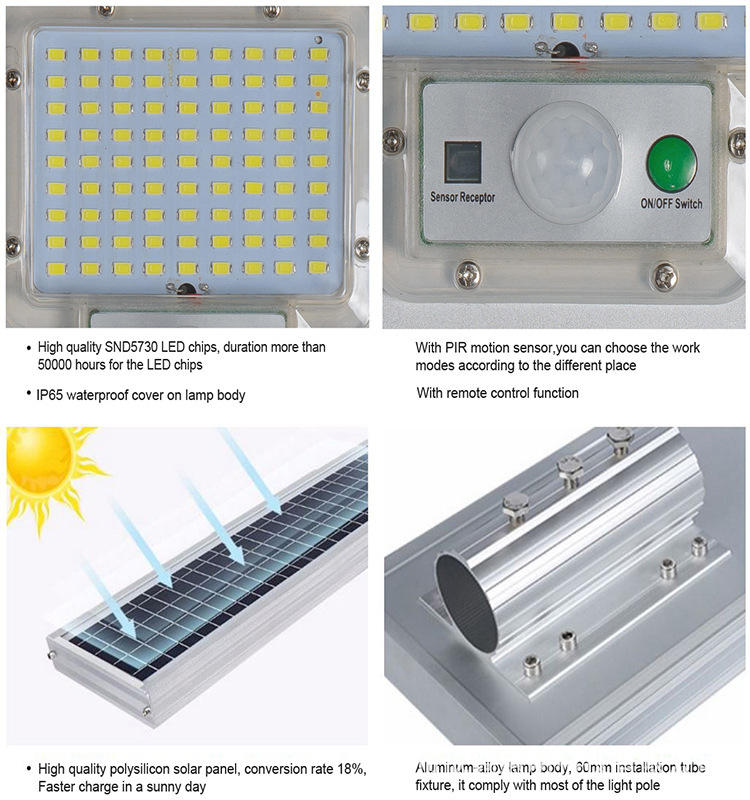 Sensor Receptor

ON/OFF Switch

• High quality SND5730 LED chips, duration more than 50000 hours for the LED chips

• IP65 waterproof cover on lamp body

With PIR motion sensor,you can choose the work modes according to the different place

With remote control function

• High quality polysilicon solar panel, conversion rate 18%, Faster charge in a sunny day

Aluminum-alloy lamp body, 60mm installation tube fixture, it comply with most of the light pole