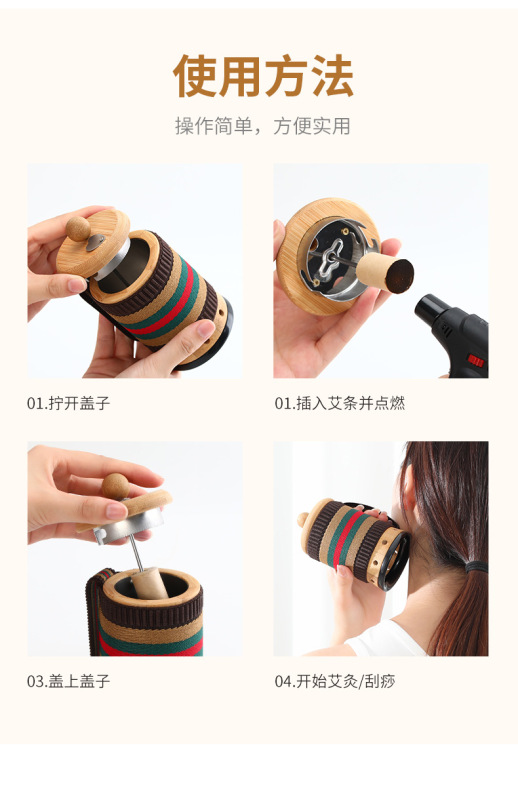 使用方法

操作简单，方便实用

01.拧开盖子

01.插入艾条并点燃

03.盖上盖子

04.开始艾灸/刮痧