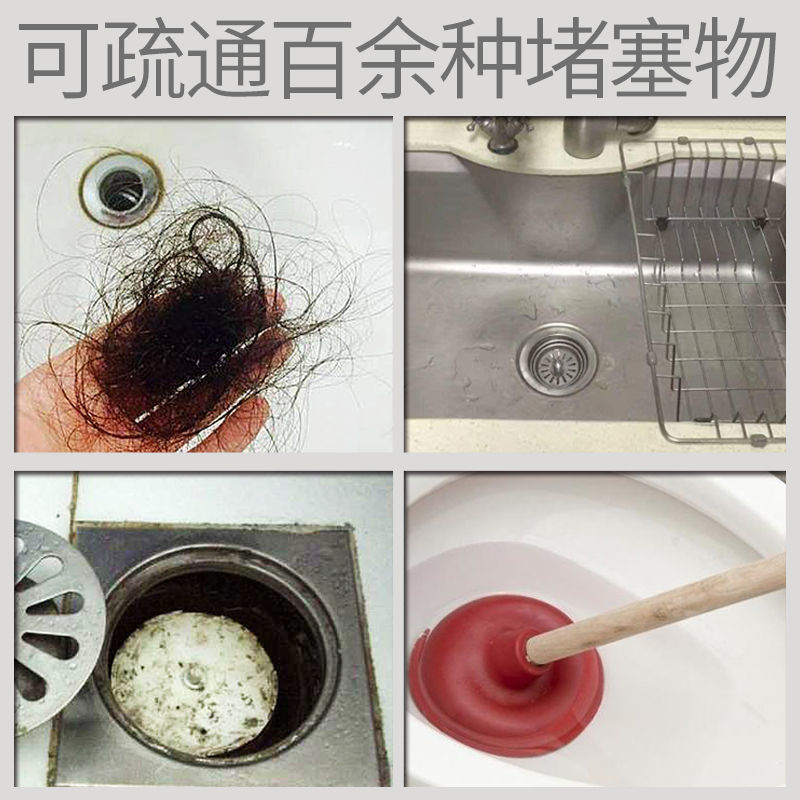 可疏通百余种堵塞物