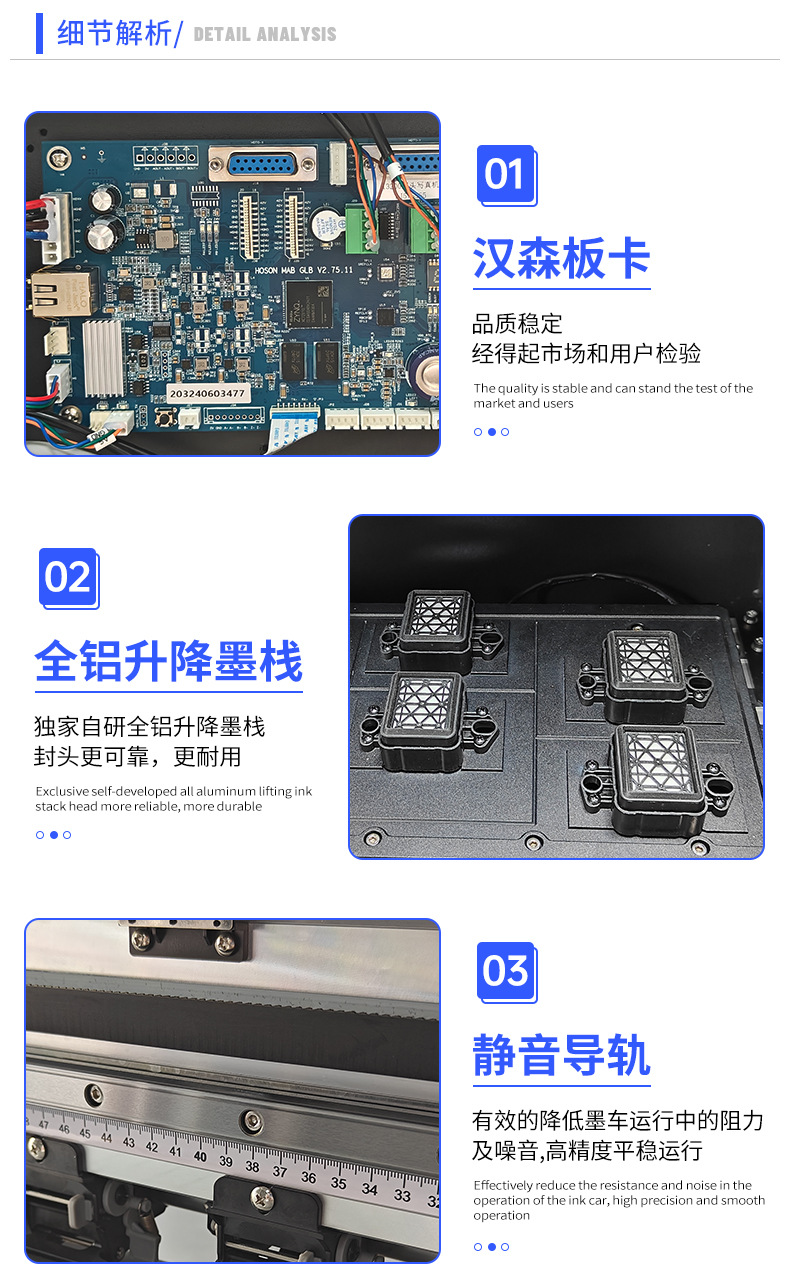 细节解析/ DETAIL ANALYSIS

HOSON MAB GLB V2.75.11

203240603477

01

汉森板卡

品质稳定
经得起市场和用户检验

The quality is stable and can stand the test of the market and users

02

全铝升降墨栈

独家自研全铝升降墨栈
封头更可靠，更耐用

Exclusive self-developed all aluminum lifting ink stack head more reliable, more durable

47 46 45 44 43 42 41 40 39 38 37 36 35 34 33 32

03

静音导轨

有效的降低墨车运行中的阻力及噪音,高精度平稳运行

Effectively reduce the resistance and noise in the operation of the ink car, high precision and smooth operation