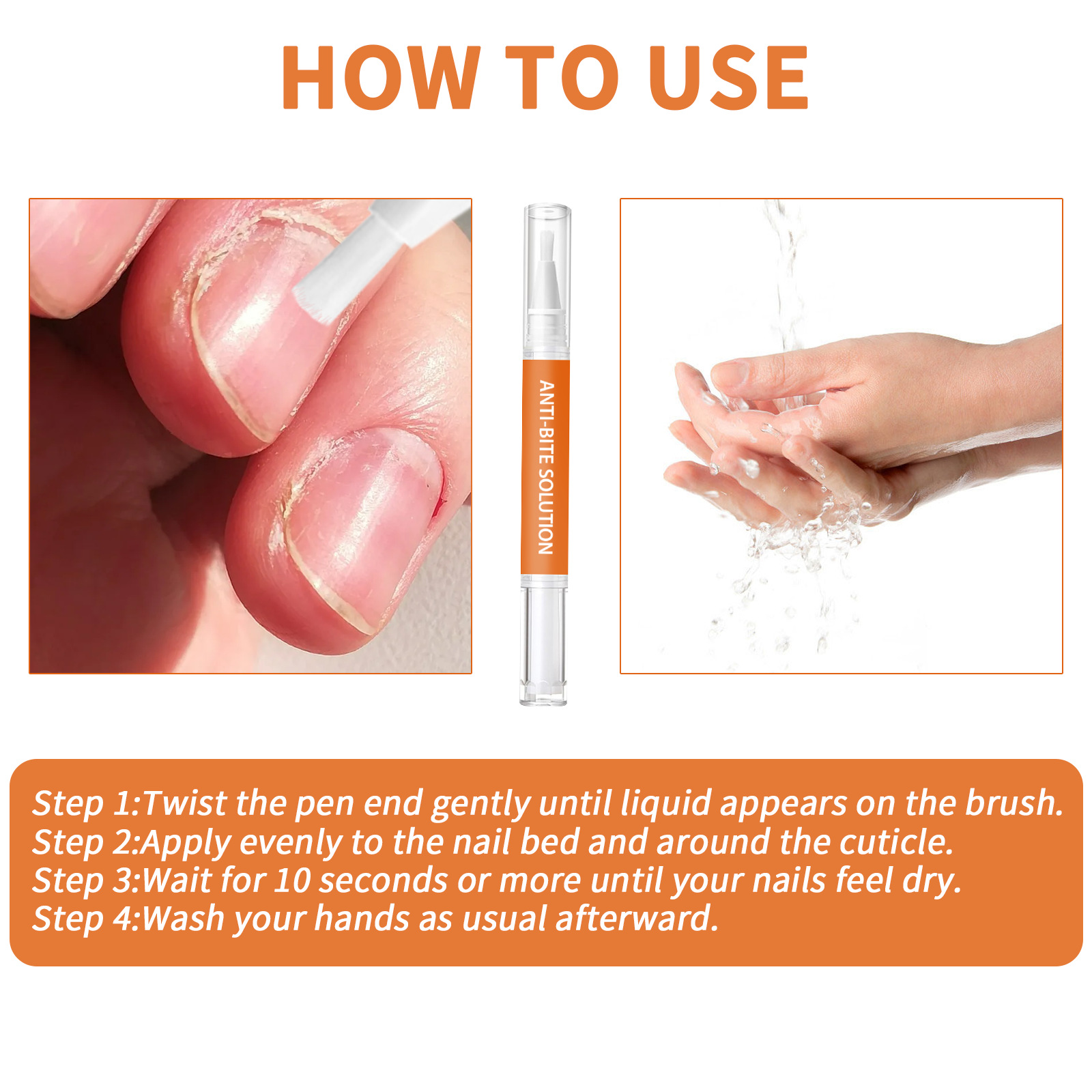 HOW TO USE

ANTI-BITE SOLUTION

Step 1:Twist the pen end gently until liquid appears on the brush.
Step 2:Apply evenly to the nail bed and around the cuticle.
Step 3:Wait for 10 seconds or more until your nails feel dry.
Step 4:Wash your hands as usual afterward.