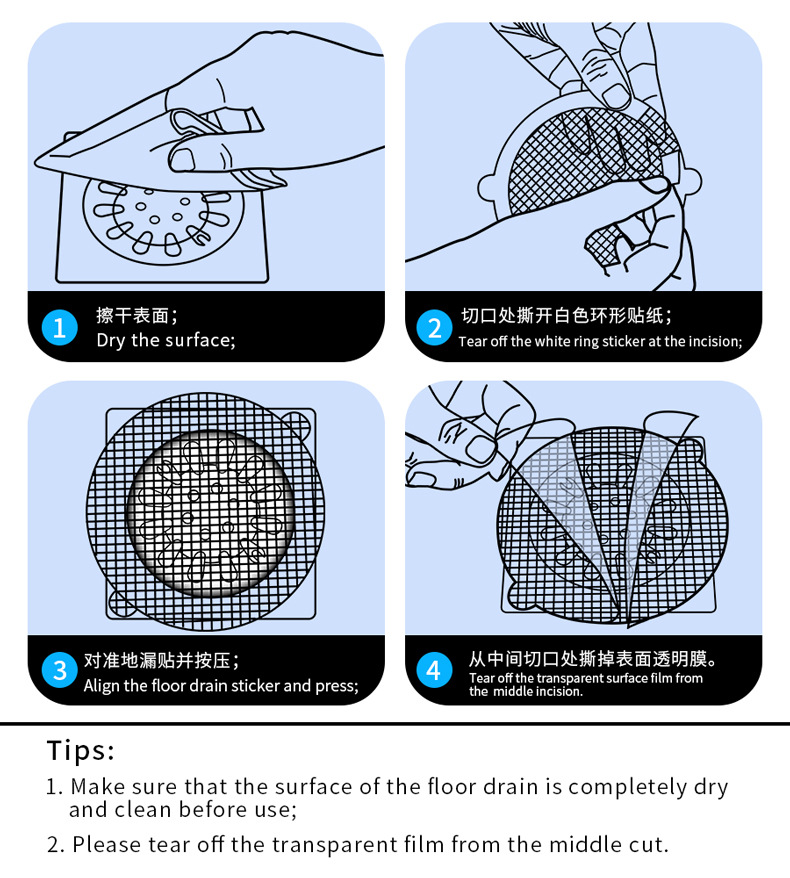 1
擦干表面；
Dry the surface;

2
切口处撕开白色环形贴纸；
Tear off the white ring sticker at the incision;

3
对准地漏贴并按压；
Align the floor drain sticker and press;

4
从中间切口处撕掉表面透明膜。
Tear off the transparent surface film from the middle incision.

Tips:

1. Make sure that the surface of the floor drain is completely dry and clean before use;

2. Please tear off the transparent film from the middle cut.