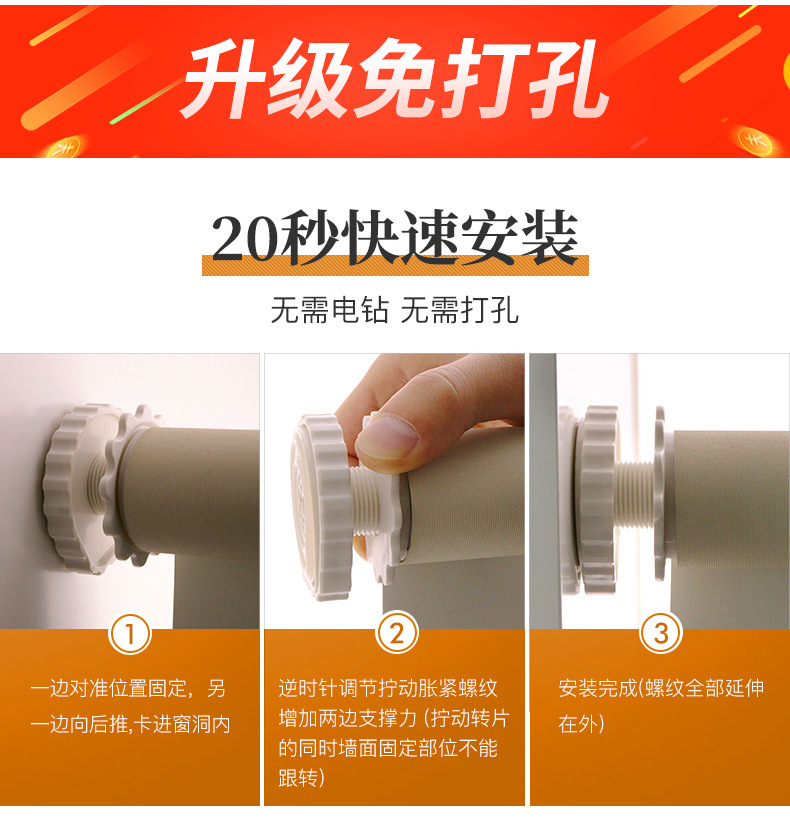 升级免打孔

20秒快速安装

无需电钻 无需打孔

①

一边对准位置固定，另一边向后推,卡进窗洞内

②

逆时针调节拧动胀紧螺纹增加两边支撑力 (拧动转片的同时墙面固定部位不能跟转)

③

安装完成(螺纹全部延伸在外)