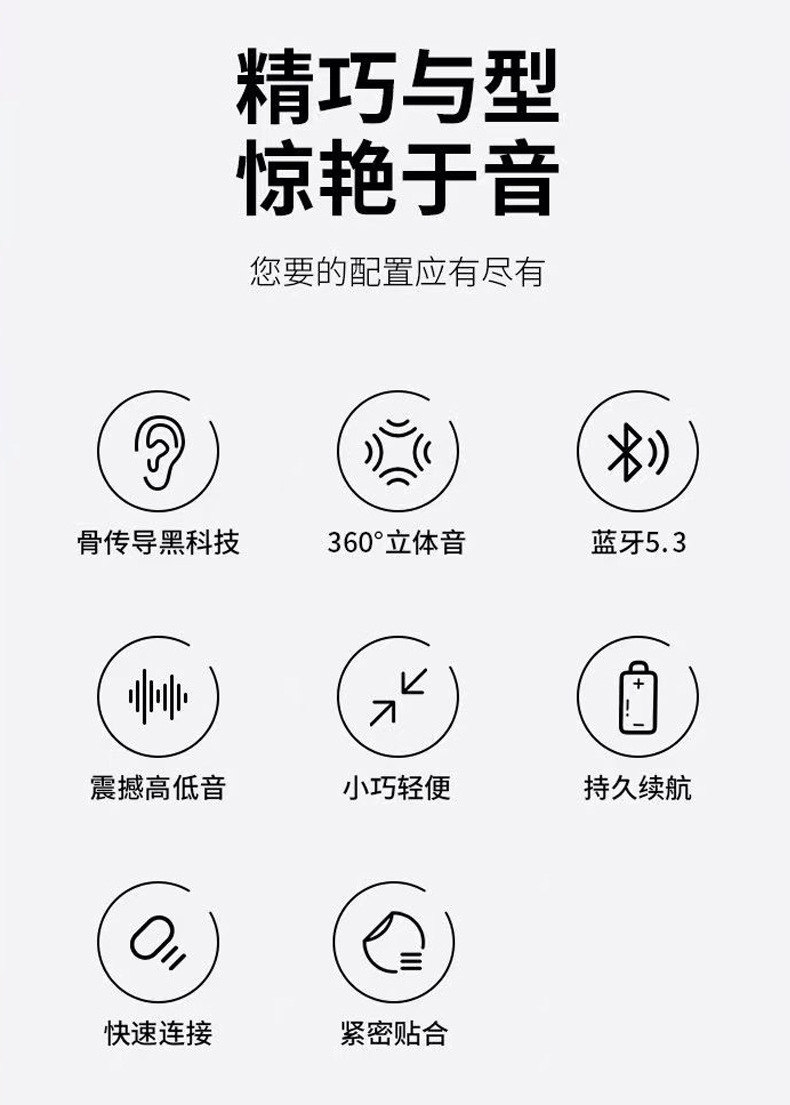 精巧与型
惊艳于音

您要的配置应有尽有

骨传导黑科技

360°立体音

蓝牙5.3

震撼高低音

小巧轻便

持久续航

快速连接

紧密贴合