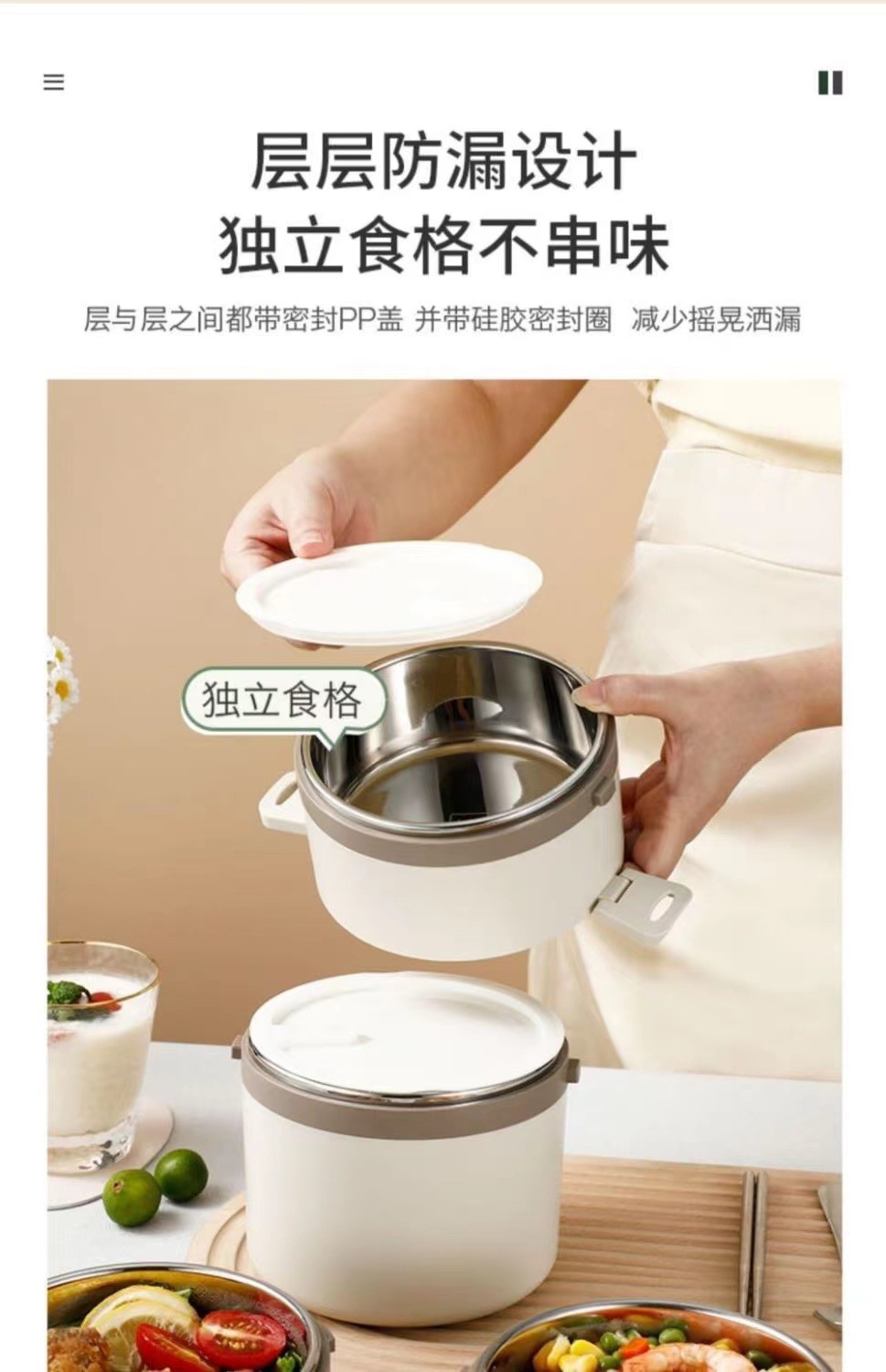 层层防漏设计
独立食格不串味

层与层之间都带密封PP盖 并带硅胶密封圈 减少摇晃洒漏

独立食格