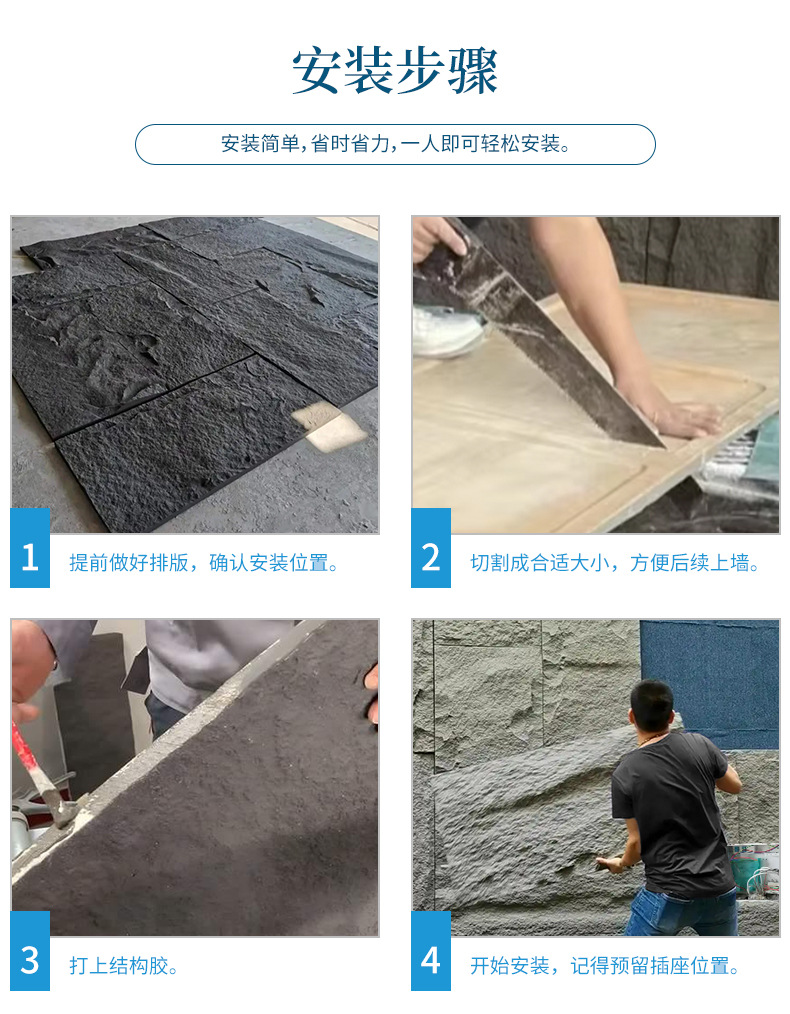 安装步骤

安装简单，省时省力，一人即可轻松安装。

1 提前做好排版，确认安装位置。

2 切割成合适大小，方便后续上墙。

3 打上结构胶。

4 开始安装，记得预留插座位置。