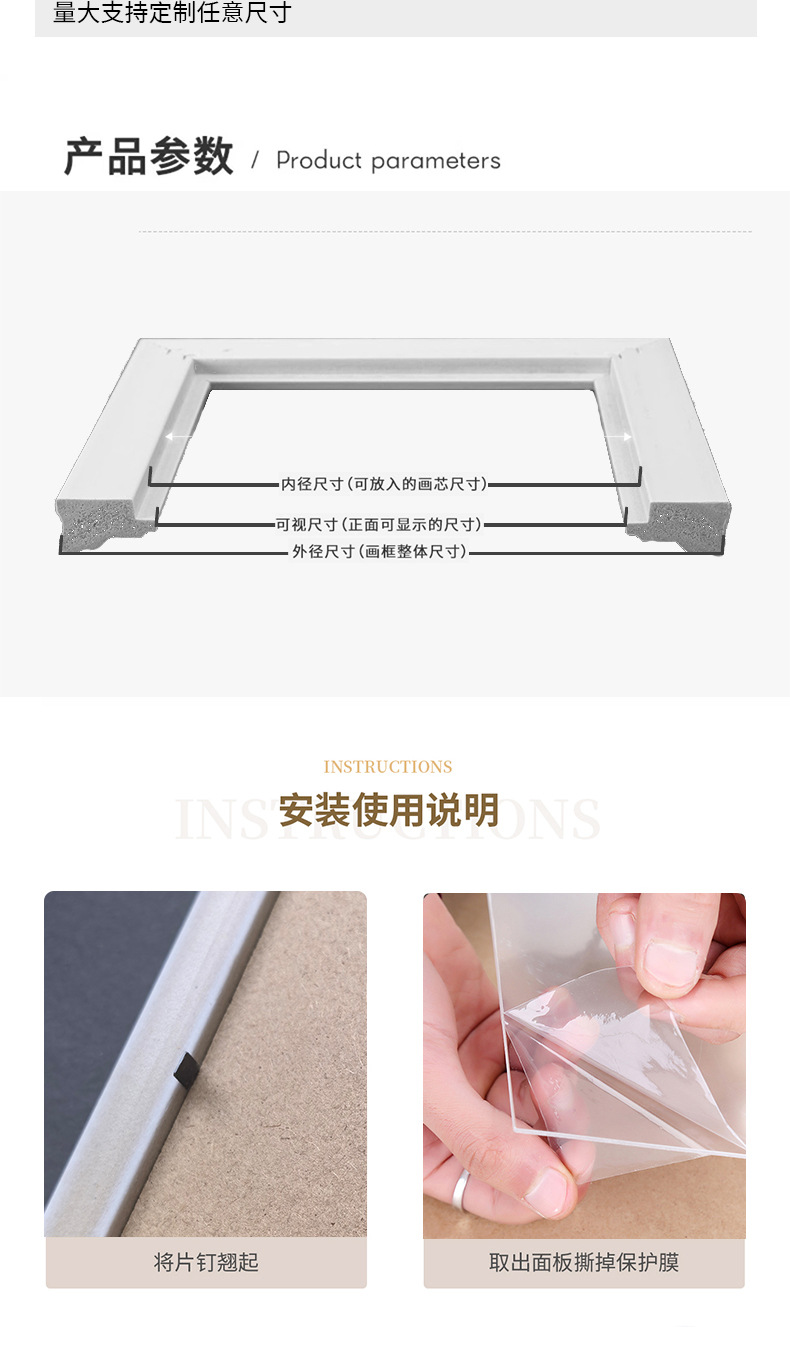 量大支持定制任意尺寸

产品参数 / Product parameters

内径尺寸(可放入的画芯尺寸)
可视尺寸(正面可显示的尺寸)
外径尺寸(画框整体尺寸)

INSTRUCTIONS
INSTRUCTIONS
安装使用说明

将片钉翘起

取出面板撕掉保护膜