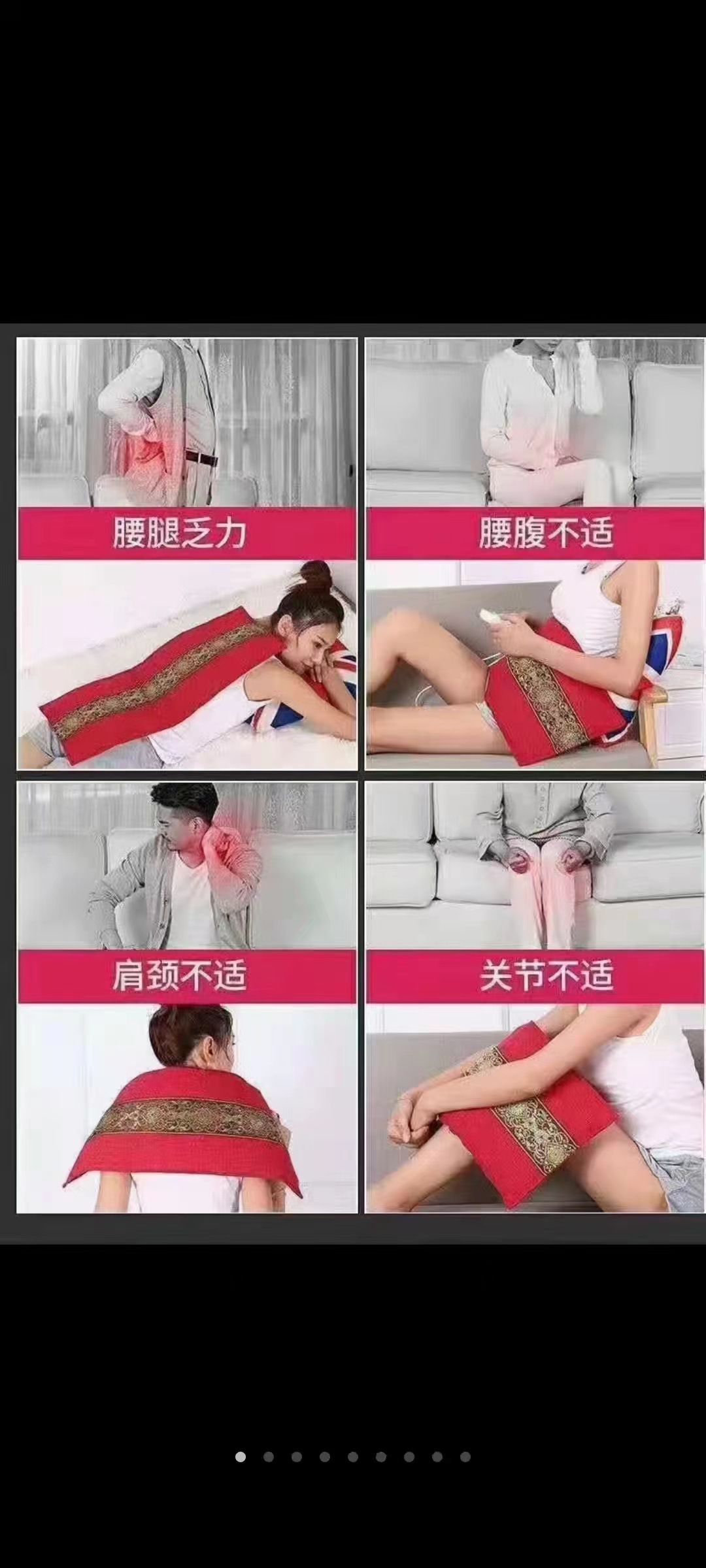 腰腿乏力

腰腹不适

肩颈不适

关节不适