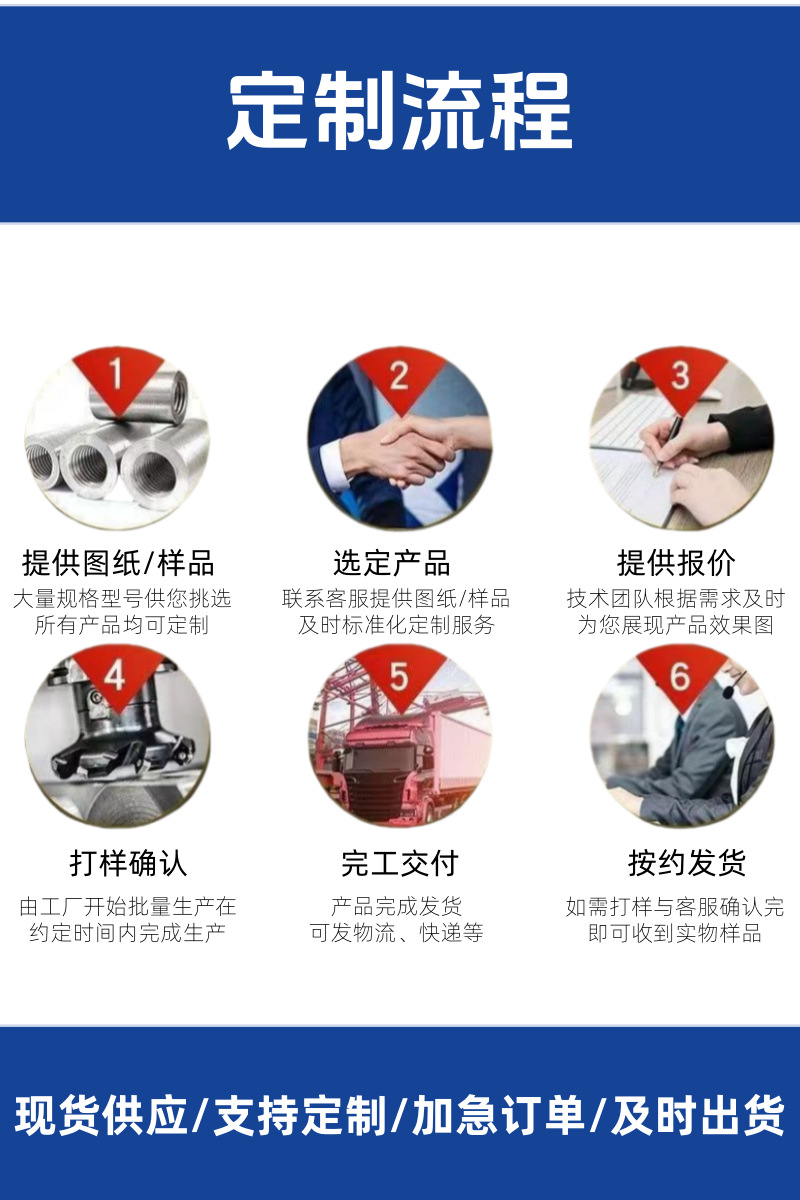 定制流程

1
提供图纸/样品
大量规格型号供您挑选
所有产品均可定制

2
选定产品
联系客服提供图纸/样品
及时标准化定制服务

3
提供报价
技术团队根据需求及时
为您展现产品效果图

4
打样确认
由工厂开始批量生产在
约定时间内完成生产

5
完工交付
产品完成发货
可发物流、快递等

6
按约发货
如需打样与客服确认完
即可收到实物样品

现货供应/支持定制/加急订单/及时出货