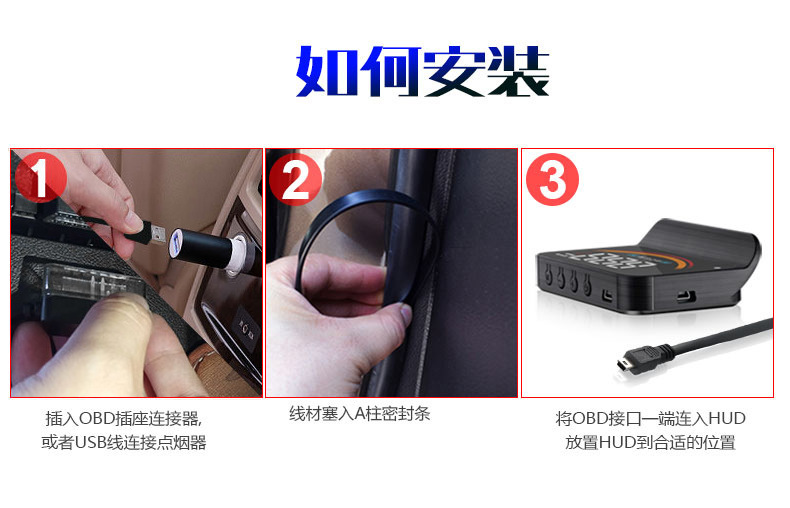 如何安装

1

2

3

插入OBD插座连接器,
或者USB线连接点烟器

线材塞入A柱密封条

将OBD接口一端连入HUD
放置HUD到合适的位置