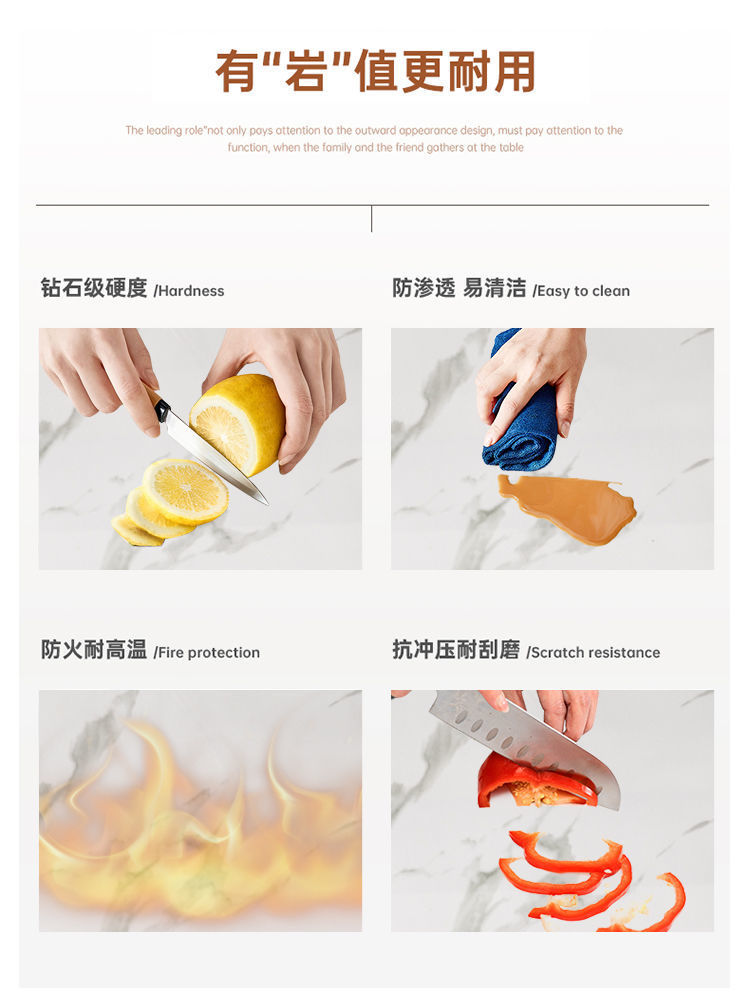 有"岩"值更耐用

The leading role"not only pays attention to the outward appearance design, must pay attention to the function, when the family and the friend gathers at the table

钻石级硬度 /Hardness

防渗透 易清洁 /Easy to clean

防火耐高温 /Fire protection

抗冲压耐刮磨 /Scratch resistance