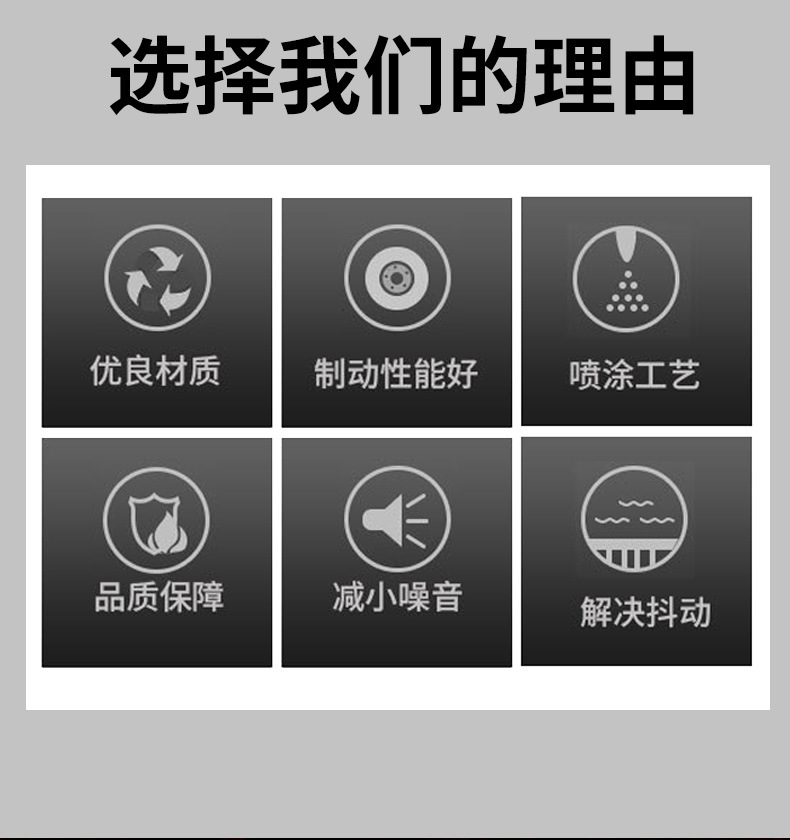 选择我们的理由

优良材质

制动性能好

喷涂工艺

品质保障

减小噪音

解决抖动