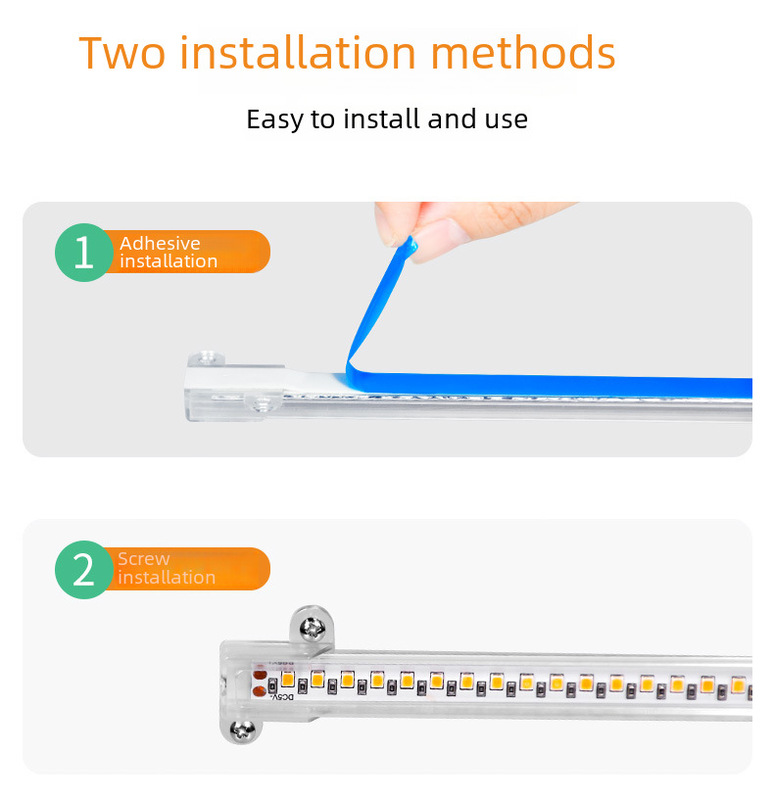 Two installation methods

Easy to install and use

1 Adhesive installation

2 Screw installation

DC5V