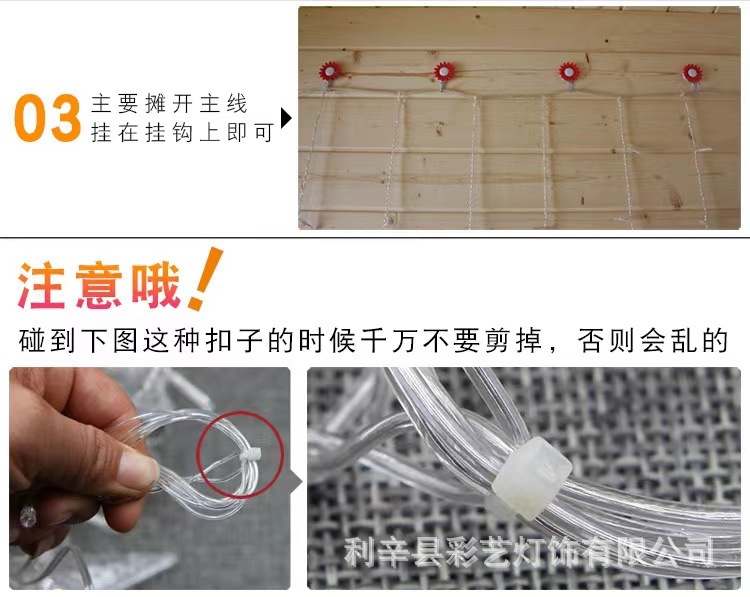 03 主要摊开主线
挂在挂钩上即可

注意哦!

碰到下图这种扣子的时候千万不要剪掉，否则会乱的

利辛县彩艺灯饰有限公司