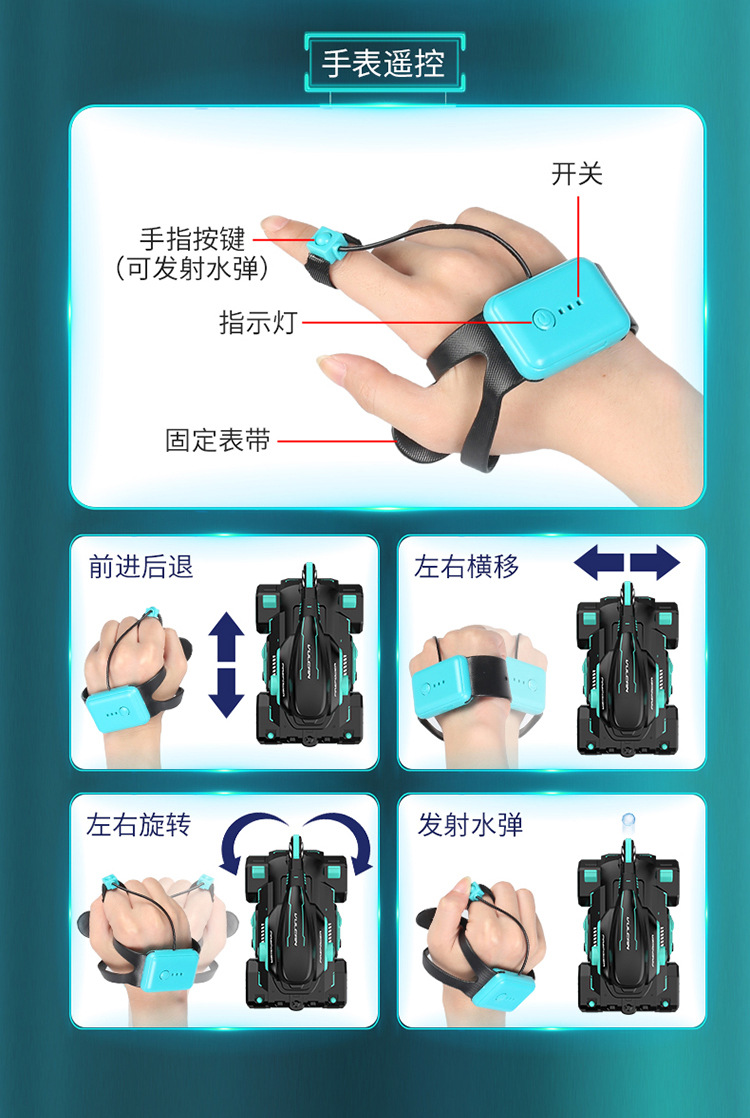 手表遥控

开关

手指按键
（可发射水弹）

指示灯

固定表带

前进后退

左右横移

左右旋转

发射水弹