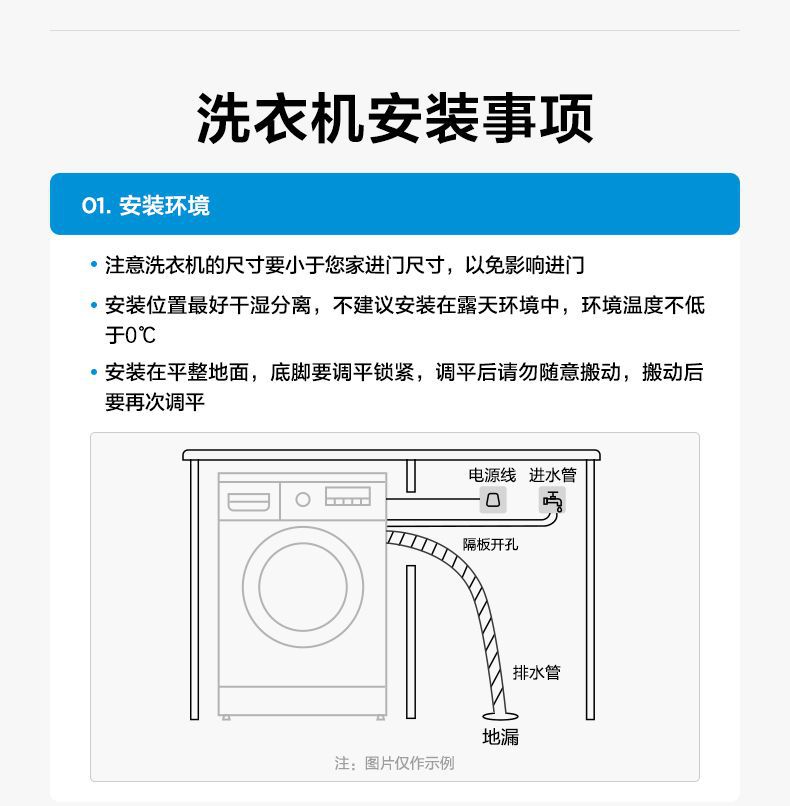 洗衣机安装事项

01. 安装环境

• 注意洗衣机的尺寸要小于您家进门尺寸，以免影响进门

• 安装位置最好干湿分离，不建议安装在露天环境中，环境温度不低于0℃

• 安装在平整地面，底脚要调平锁紧，调平后请勿随意搬动，搬动后要再次调平

电源线
进水管
隔板开孔
排水管
地漏

注：图片仅作示例