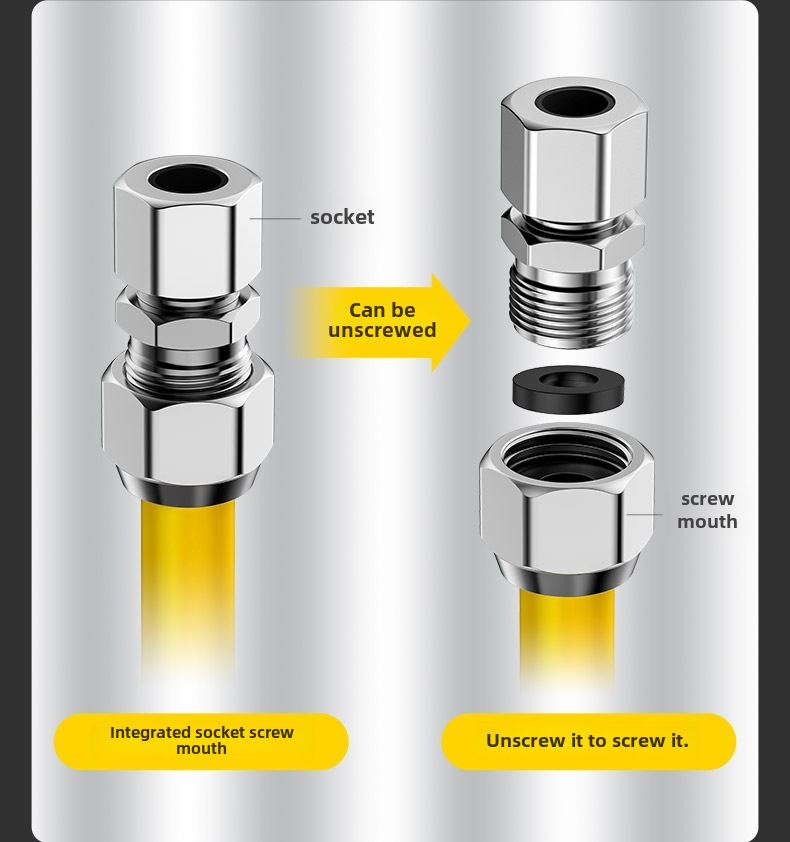 socket

Can be unscrewed

screw mouth

Integrated socket screw mouth

Unscrew it to screw it.