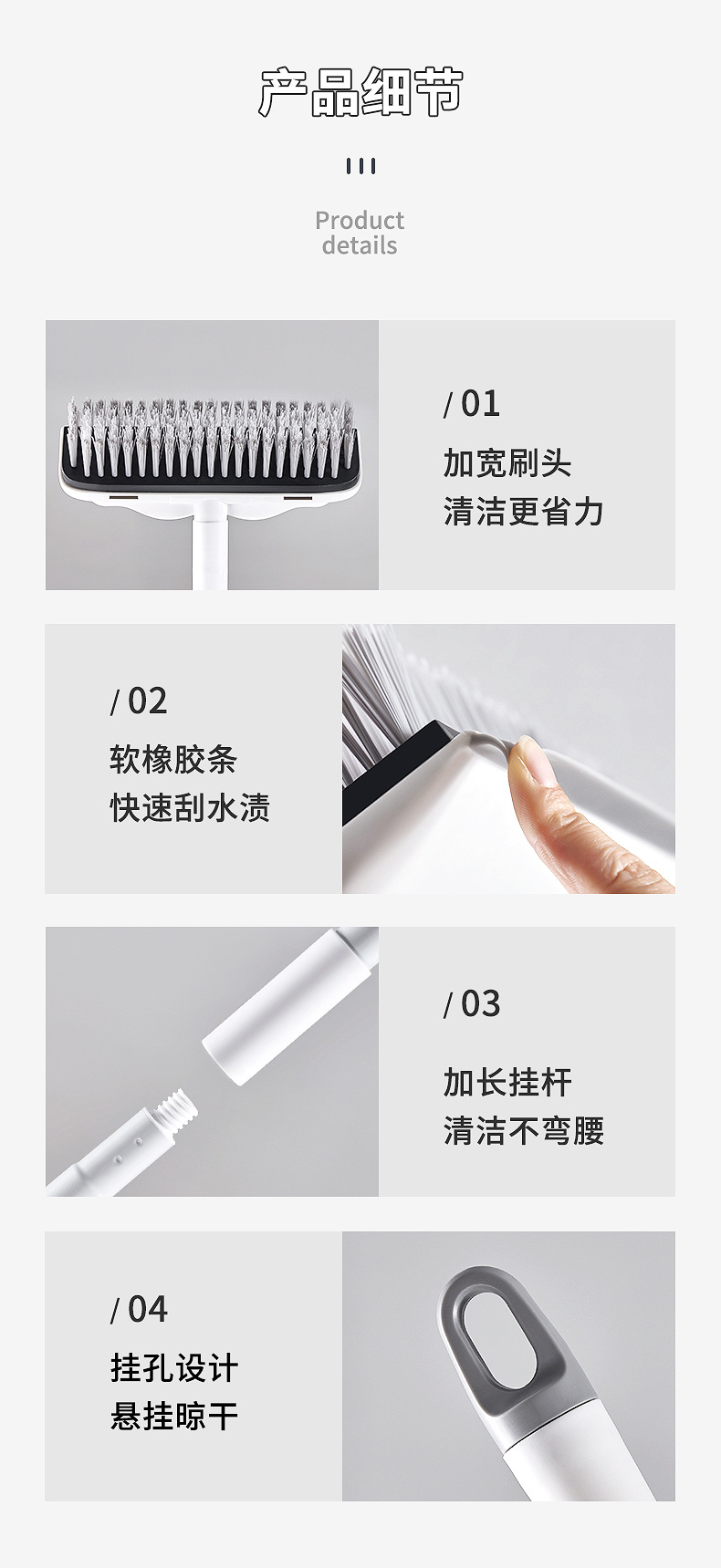 产品细节

Product details

/ 01
加宽刷头
清洁更省力

/ 02
软橡胶条
快速刮水渍

/ 03
加长挂杆
清洁不弯腰

/ 04
挂孔设计
悬挂晾干