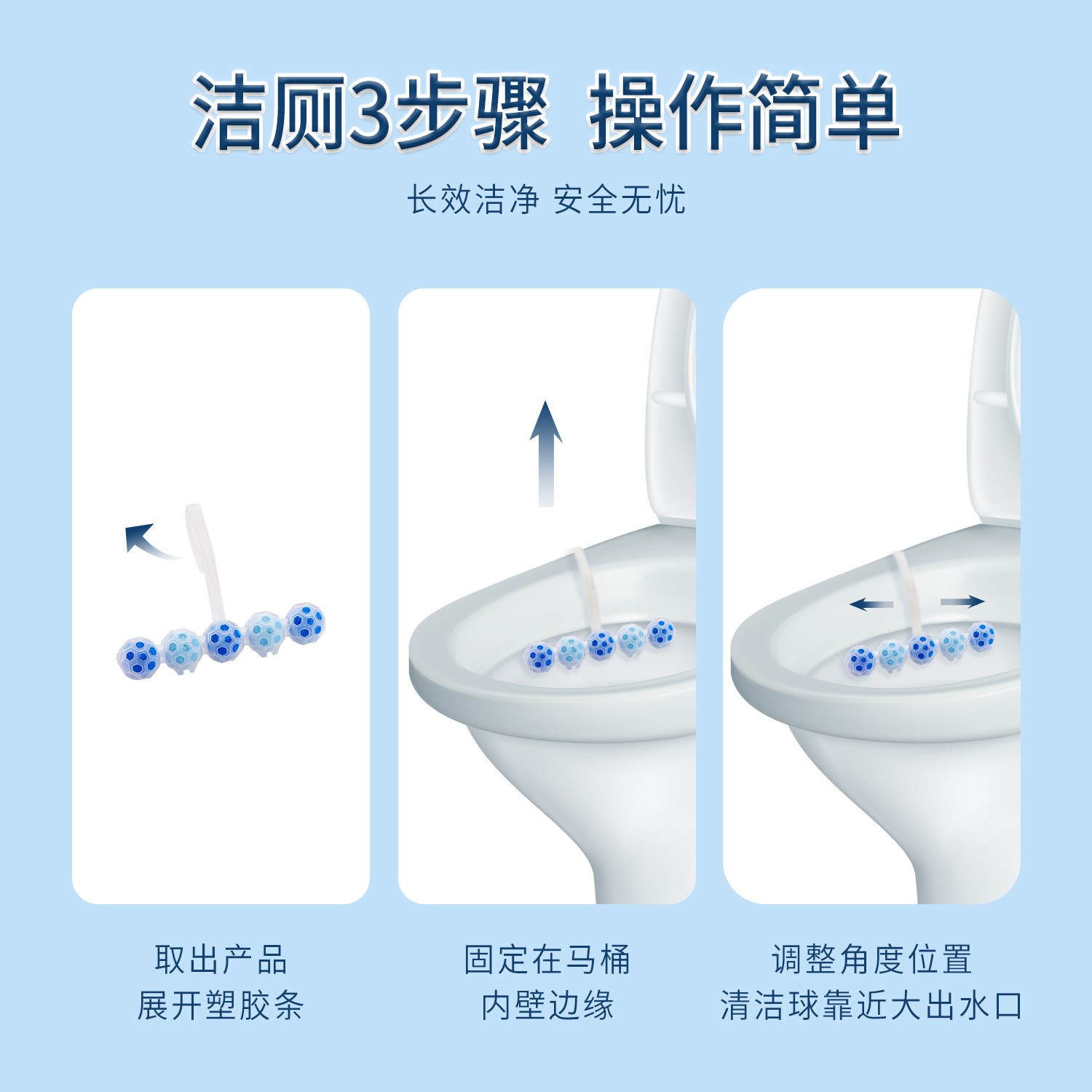 洁厕3步骤 操作简单

长效洁净 安全无忧

取出产品
展开塑胶条

固定在马桶
内壁边缘

调整角度位置
清洁球靠近大出水口