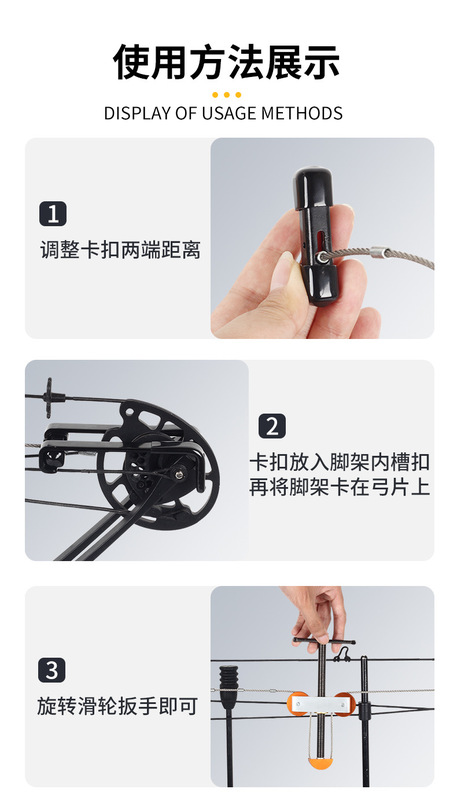 使用方法展示

DISPLAY OF USAGE METHODS

1
调整卡扣两端距离

2
卡扣放入脚架内槽扣
再将脚架卡在弓片上

3
旋转滑轮扳手即可