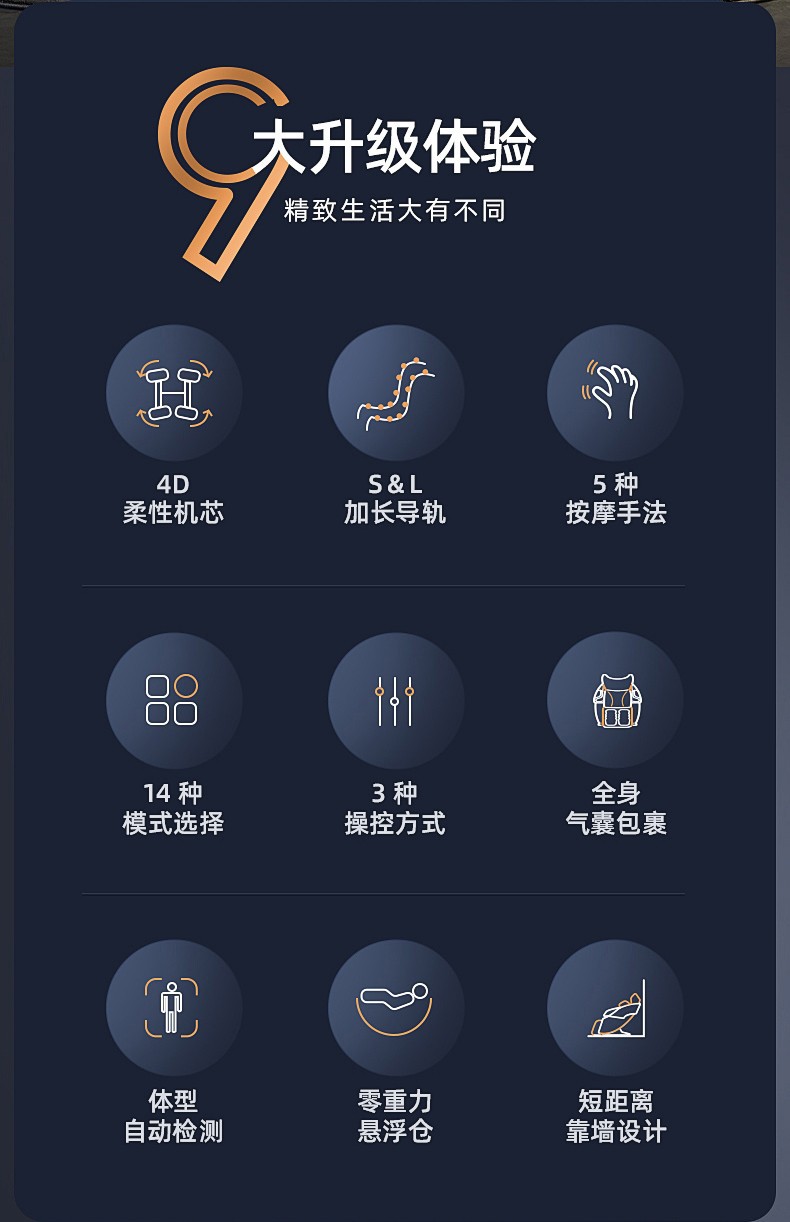 9大升级体验
精致生活大有不同

4D
柔性机芯

S&L
加长导轨

5种
按摩手法

14种
模式选择

3种
操控方式

全身
气囊包裹

体型
自动检测

零重力
悬浮仓

短距离
靠墙设计